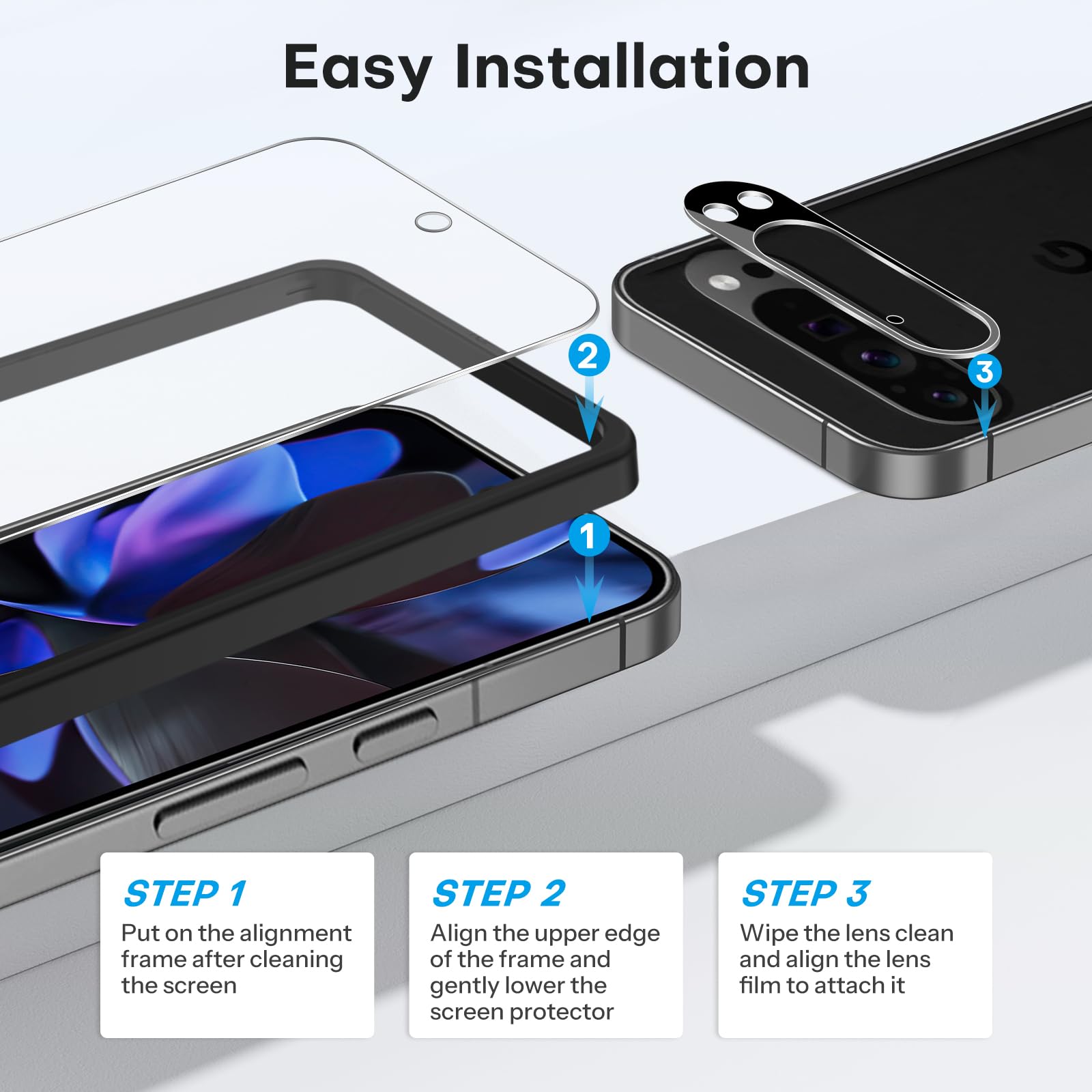 Easy Installation

2

3

1

STEP 1
Put on the alignment frame after cleaning the screen

STEP 2
Align the upper edge of the frame and gently lower the screen protector

STEP 3
Wipe the lens clean and align the lens film to attach it