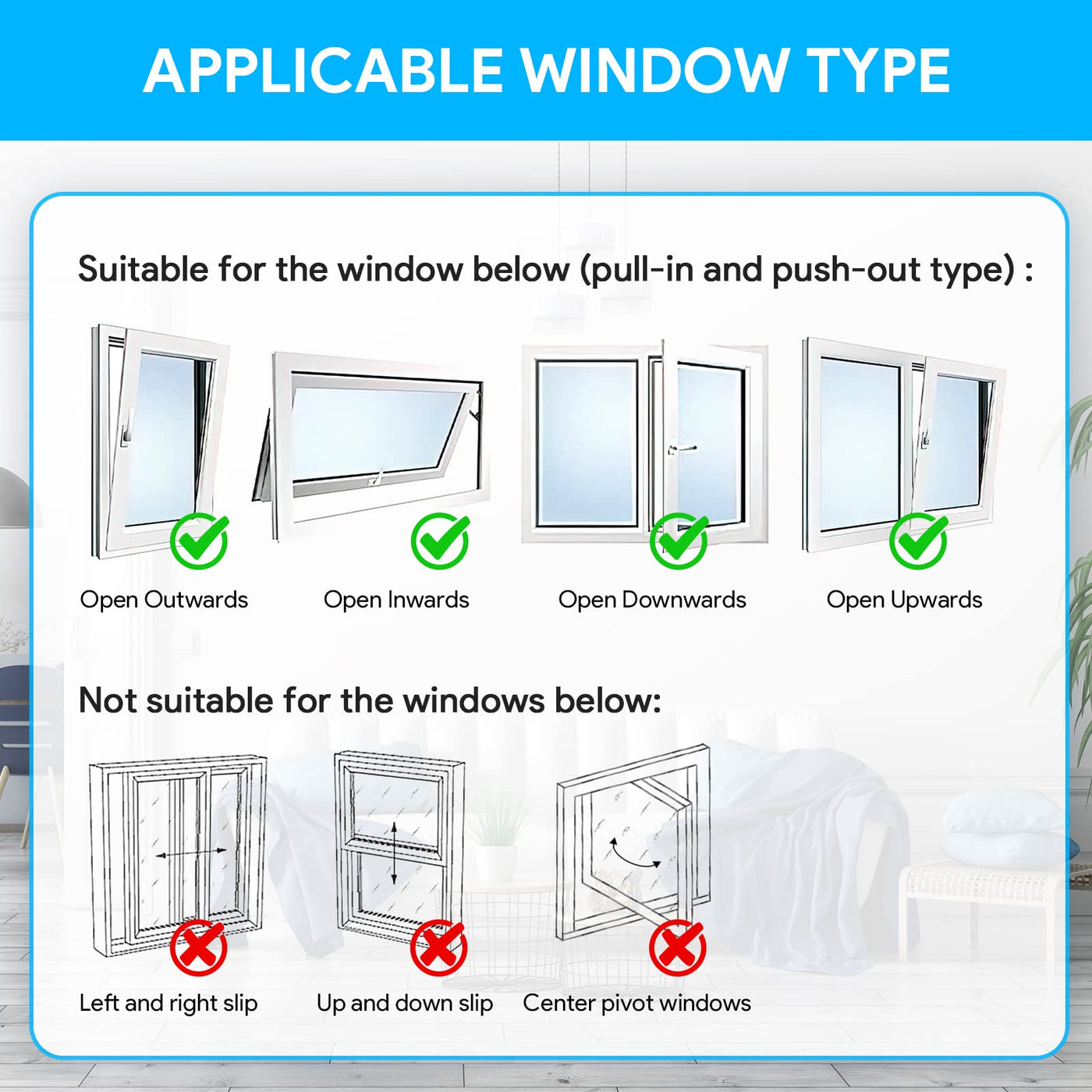 APPLICABLE WINDOW TYPE

Suitable for the window below (pull-in and push-out type) :

Open Outwards

Open Inwards

Open Downwards

Open Upwards

Not suitable for the windows below:

Left and right slip

Up and down slip

Center pivot windows