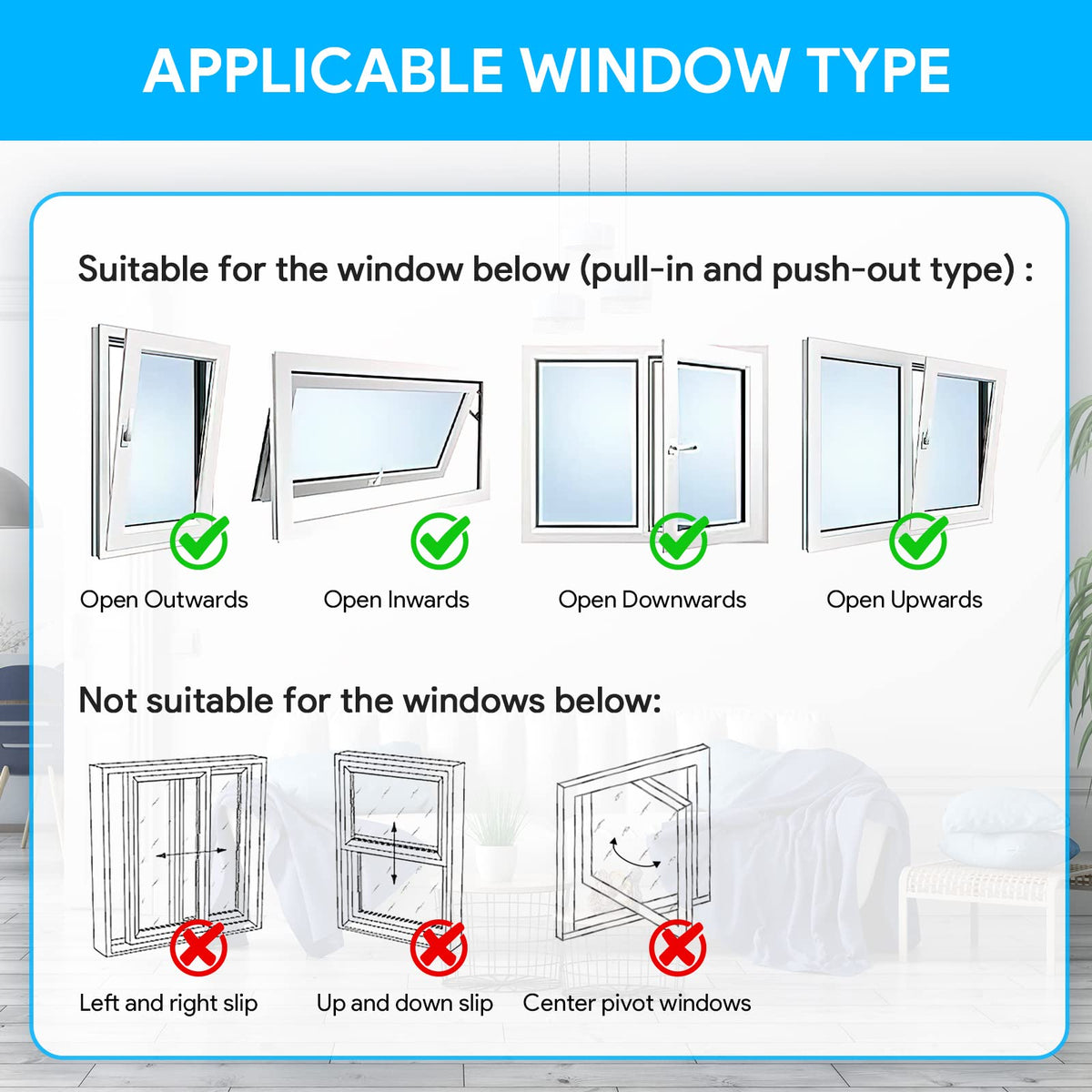 APPLICABLE WINDOW TYPE

Suitable for the window below (pull-in and push-out type) :

Open Outwards

Open Inwards

Open Downwards

Open Upwards

Not suitable for the windows below:

Left and right slip

Up and down slip

Center pivot windows