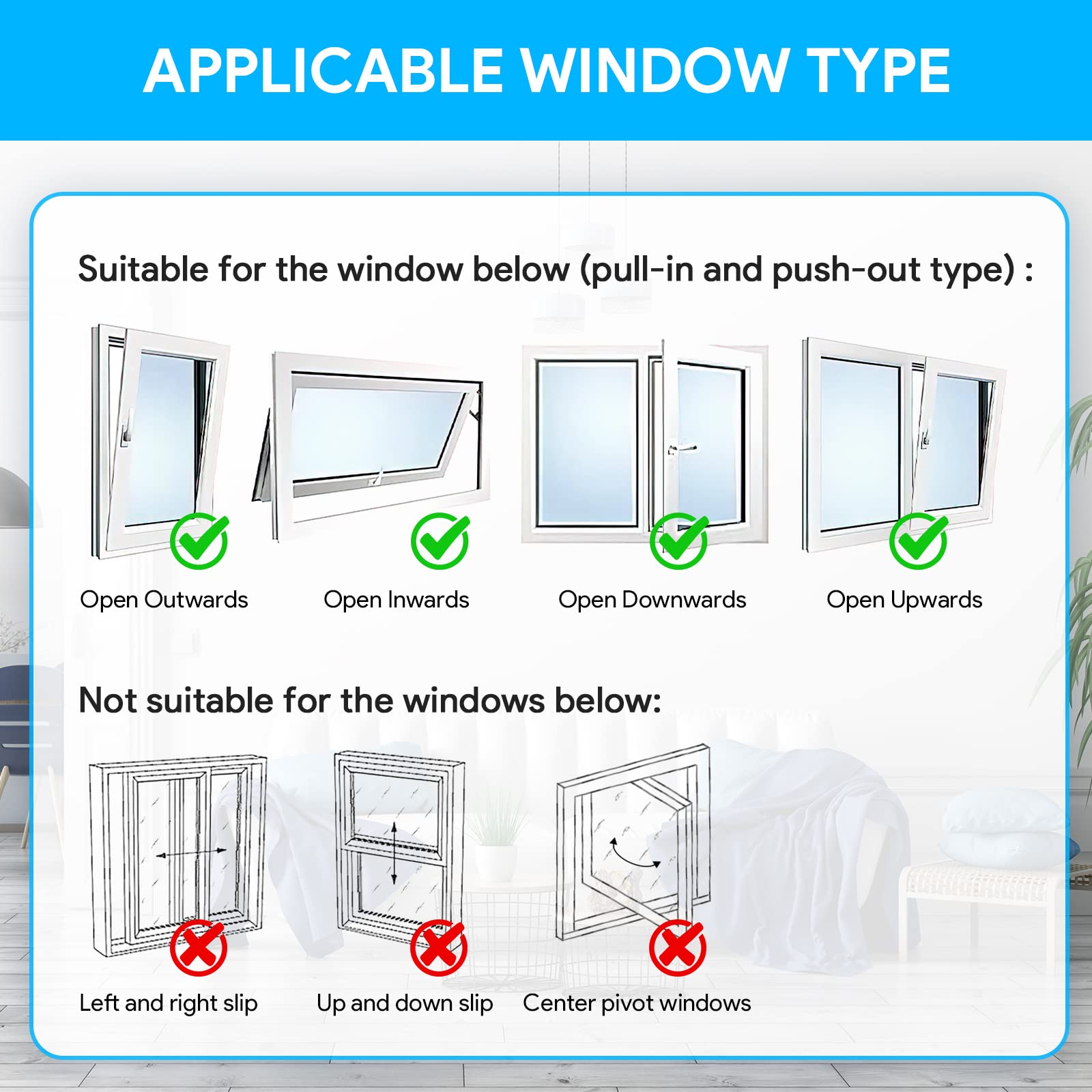 APPLICABLE WINDOW TYPE

Suitable for the window below (pull-in and push-out type) :

Open Outwards

Open Inwards

Open Downwards

Open Upwards

Not suitable for the windows below:

Left and right slip

Up and down slip

Center pivot windows