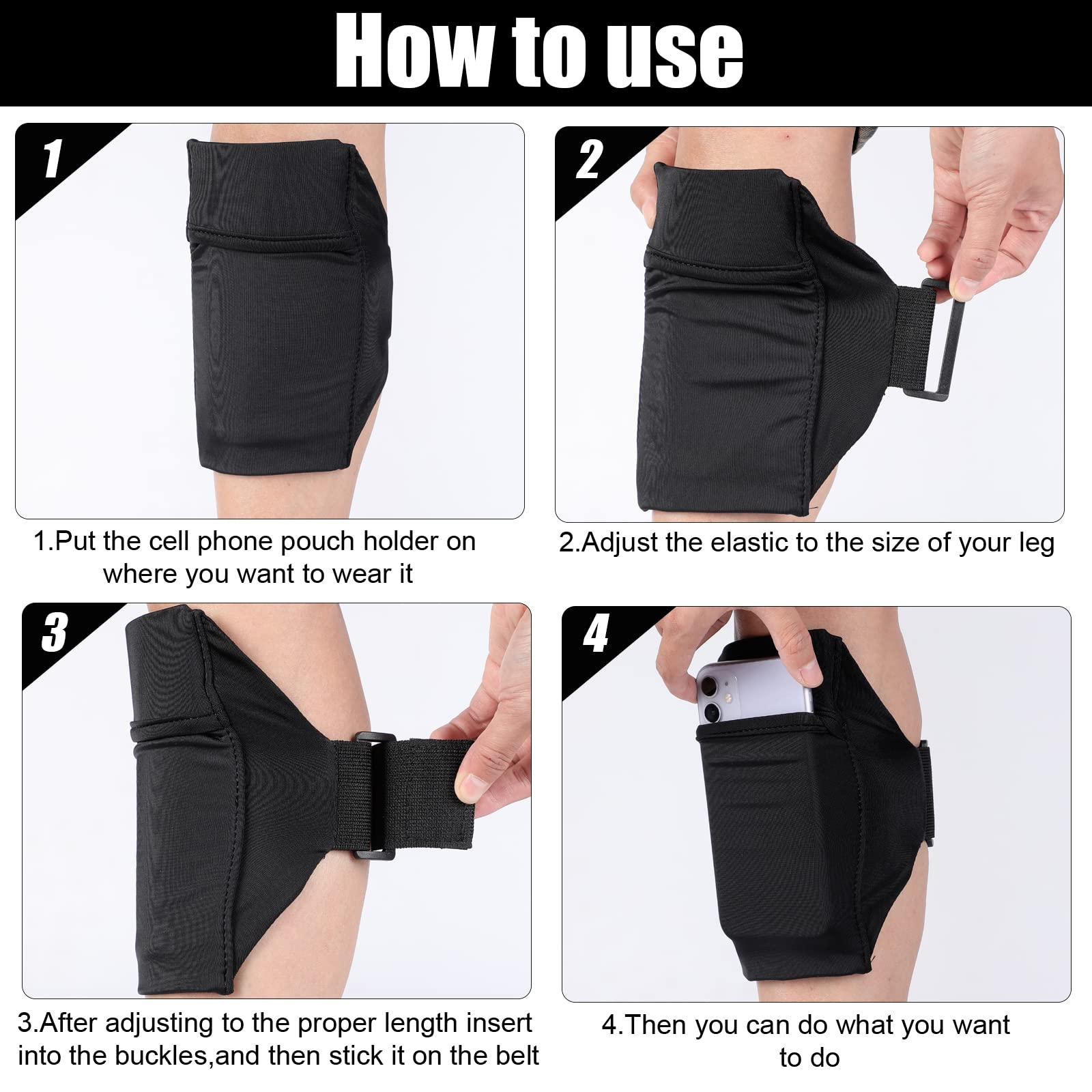 How to use

1

1.Put the cell phone pouch holder on where you want to wear it

2

2.Adjust the elastic to the size of your leg

3

3.After adjusting to the proper length insert into the buckles,and then stick it on the belt

4

4.Then you can do what you want to do