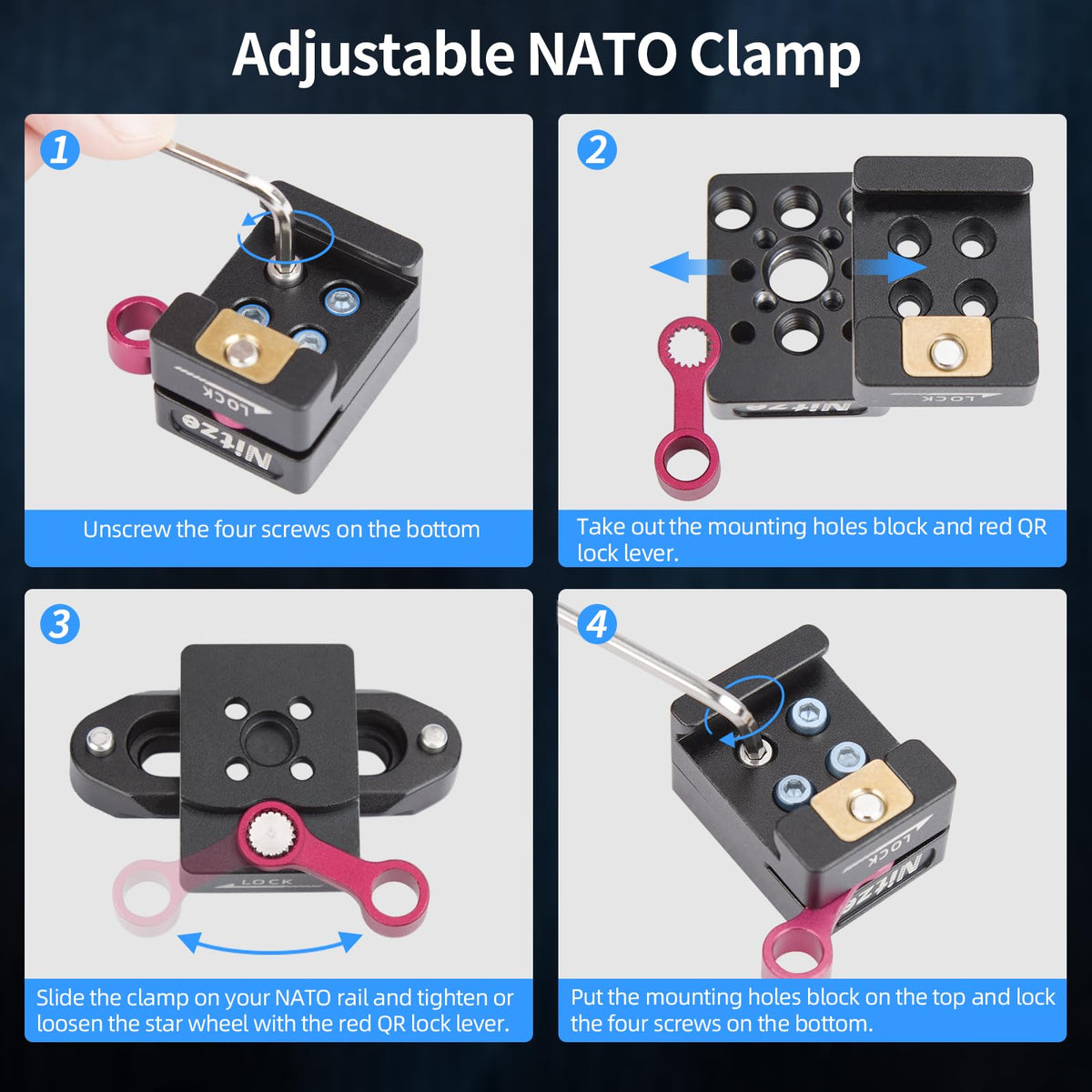 Adjustable NATO Clamp

1

LOCK

Nitze

Unscrew the four screws on the bottom

2

Nitze

LOCK

Take out the mounting holes block and red QR lock lever.

3

LOCK

Slide the clamp on your NATO rail and tighten or loosen the star wheel with the red QR lock lever.

4

LOCK

Nitze

Put the mounting holes block on the top and lock the four screws on the bottom.