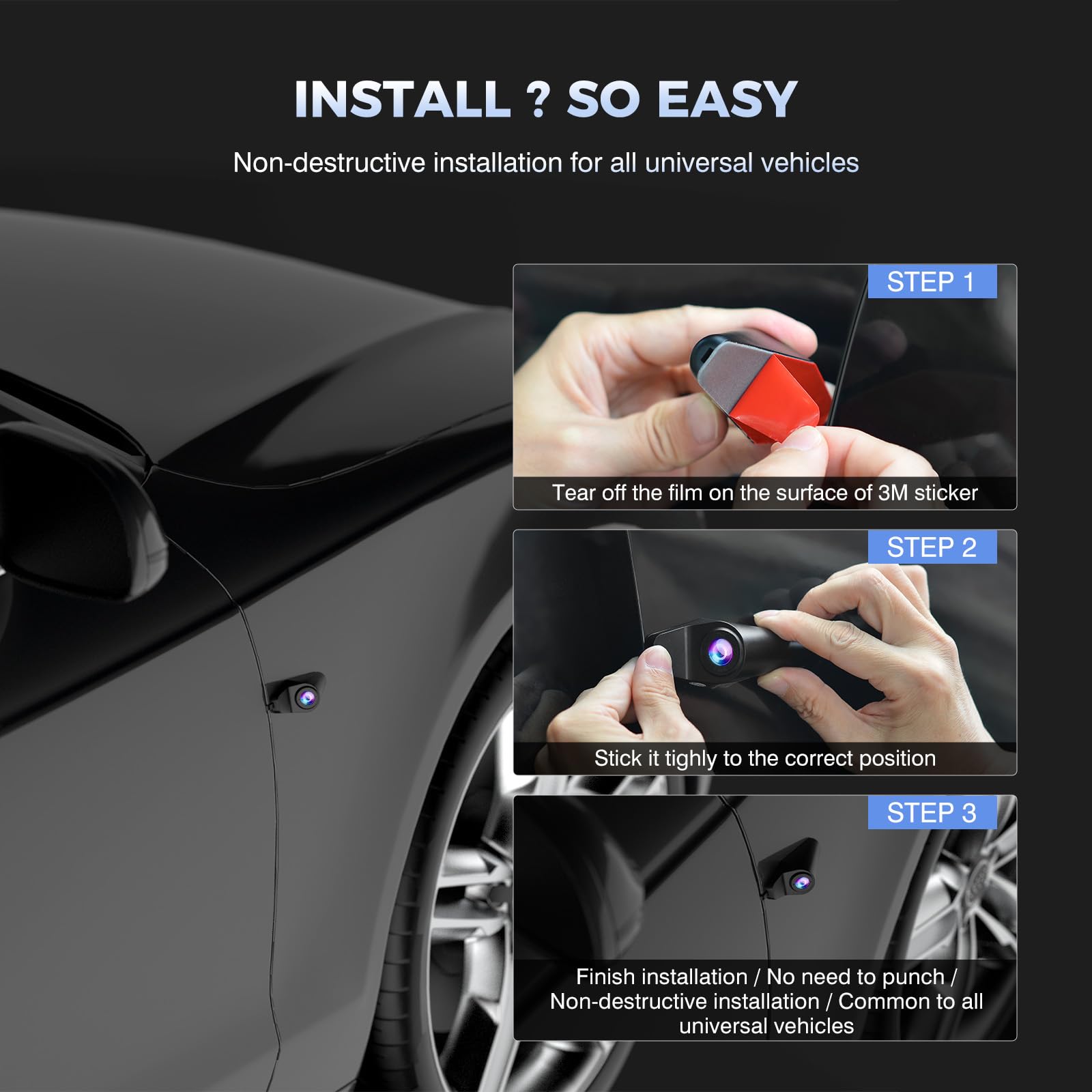 INSTALL ? SO EASY

Non-destructive installation for all universal vehicles

STEP 1

Tear off the film on the surface of 3M sticker

STEP 2

Stick it tighly to the correct position

STEP 3

Finish installation / No need to punch / Non-destructive installation / Common to all universal vehicles