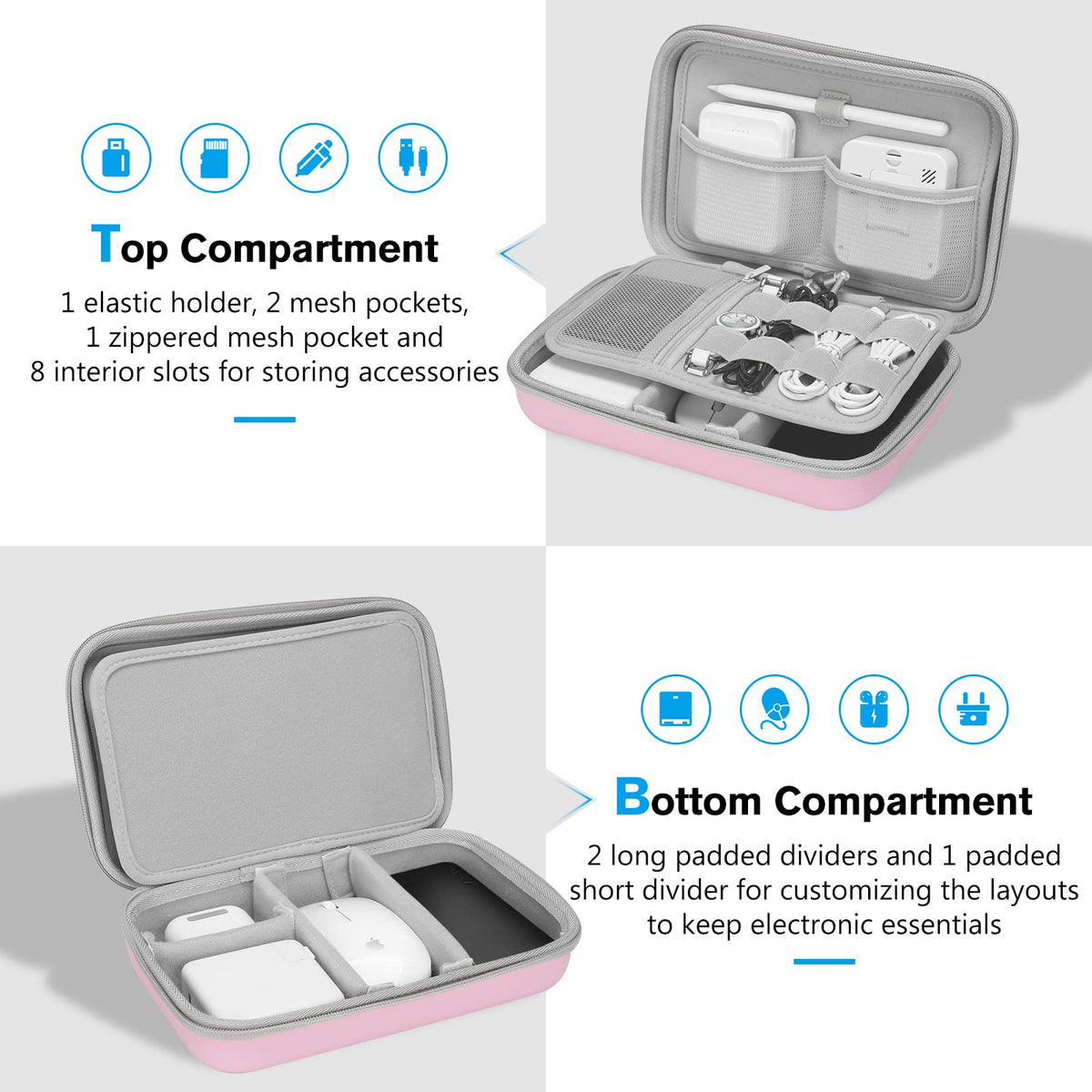 Top Compartment

1 elastic holder, 2 mesh pockets, 1 zippered mesh pocket and 8 interior slots for storing accessories

Bottom Compartment

2 long padded dividers and 1 padded short divider for customizing the layouts to keep electronic essentials