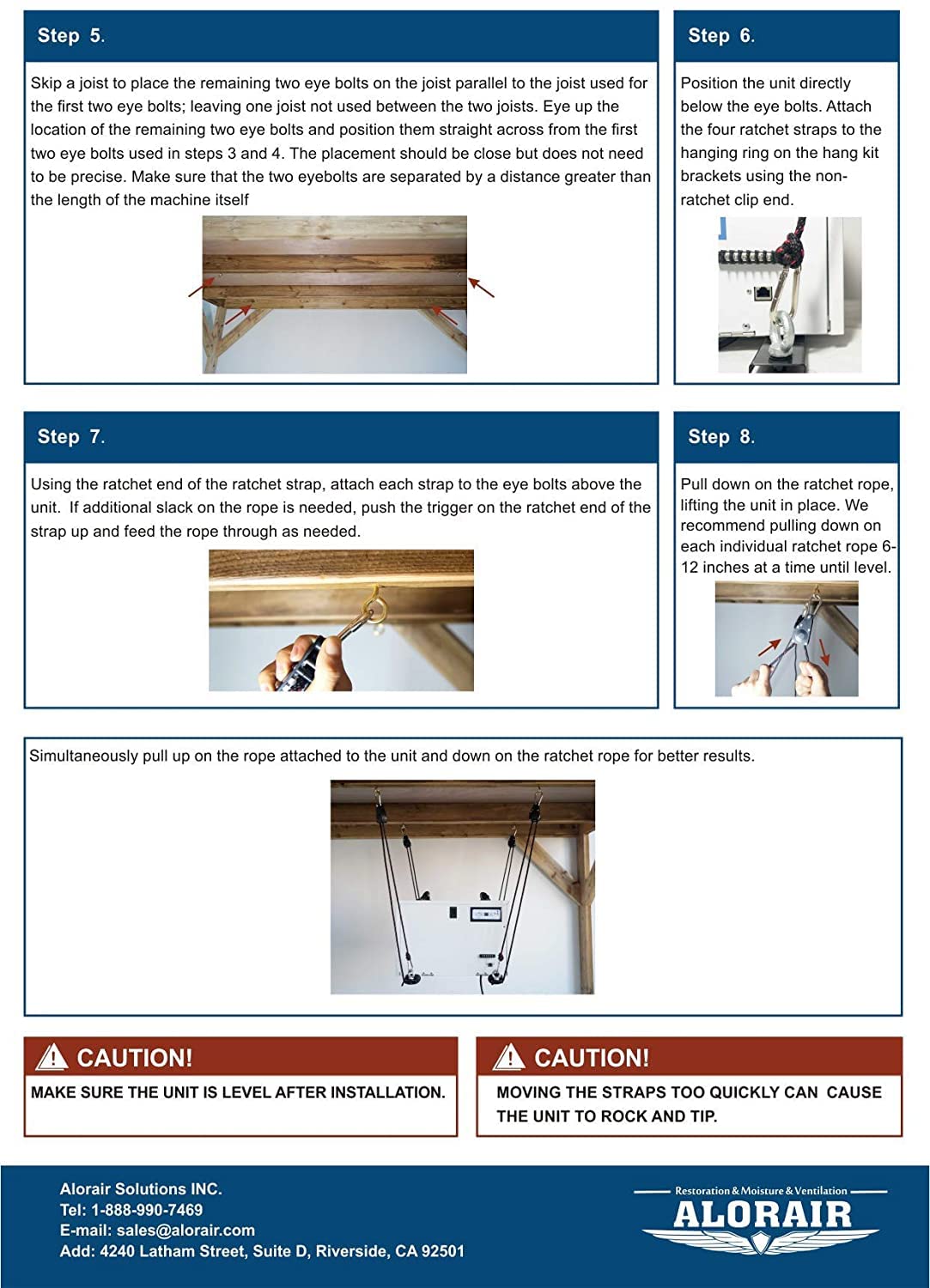 Step 5.

Skip a joist to place the remaining two eye bolts on the joist parallel to the joist used for the first two eye bolts; leaving one joist not used between the two joists. Eye up the location of the remaining two eye bolts and position them straight across from the first two eye bolts used in steps 3 and 4. The placement should be close but does not need to be precise. Make sure that the two eyebolts are separated by a distance greater than the length of the machine itself

Step 6.

Position the unit directly below the eye bolts. Attach the four ratchet straps to the hanging ring on the hang kit brackets using the non-ratchet clip end.

Step 7.

Using the ratchet end of the ratchet strap, attach each strap to the eye bolts above the unit. If additional slack on the rope is needed, push the trigger on the ratchet end of the strap up and feed the rope through as needed.

Step 8.

Pull down on the ratchet rope, lifting the unit in place. We recommend pulling down on each individual ratchet rope 6-12 inches at a time until level.

Simultaneously pull up on the rope attached to the unit and down on the ratchet rope for better results.

CAUTION!

MAKE SURE THE UNIT IS LEVEL AFTER INSTALLATION.

CAUTION!

MOVING THE STRAPS TOO QUICKLY CAN CAUSE THE UNIT TO ROCK AND TIP.

Alorair Solutions INC.
Tel: 1-888-990-7469
E-mail: sales@alorair.com
Add: 4240 Latham Street, Suite D, Riverside, CA 92501

Restoration & Moisture & Ventilation
ALORAIR