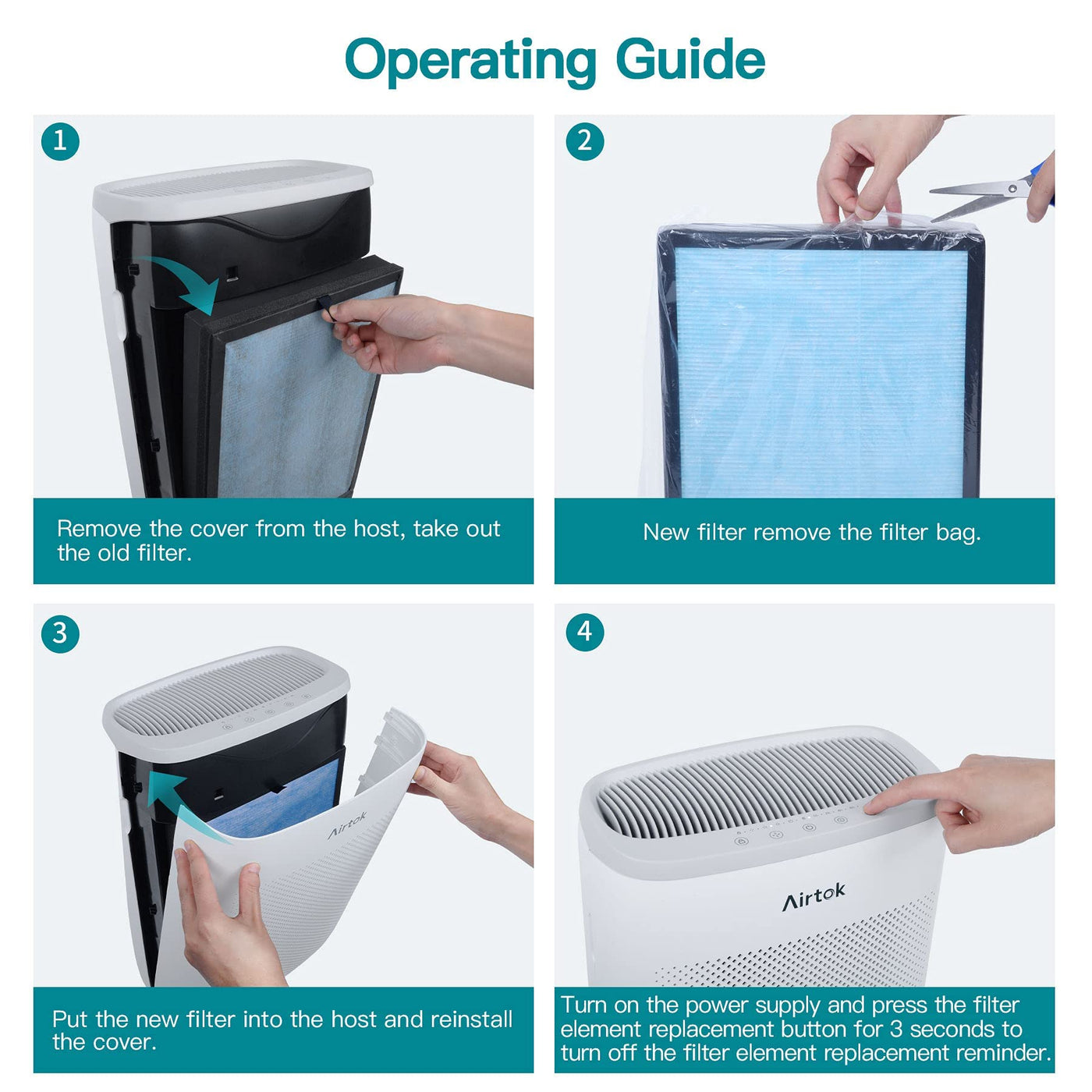 Operating Guide

1

Remove the cover from the host, take out the old filter.

2

New filter remove the filter bag.

3

Airtok

Put the new filter into the host and reinstall the cover.

4

Airtok

Turn on the power supply and press the filter element replacement button for 3 seconds to turn off the filter element replacement reminder.