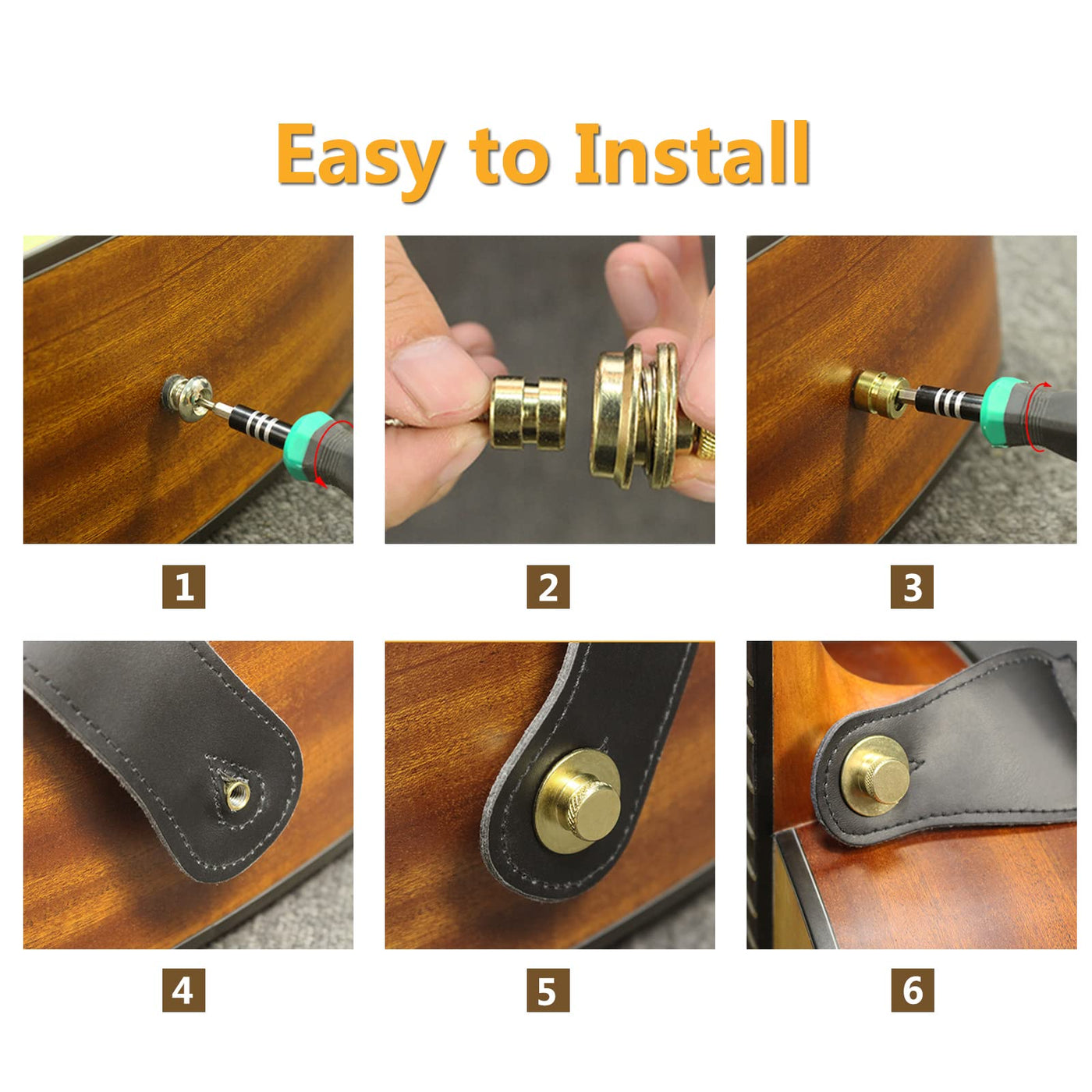 Easy to Install

1

2

3

4

5

6