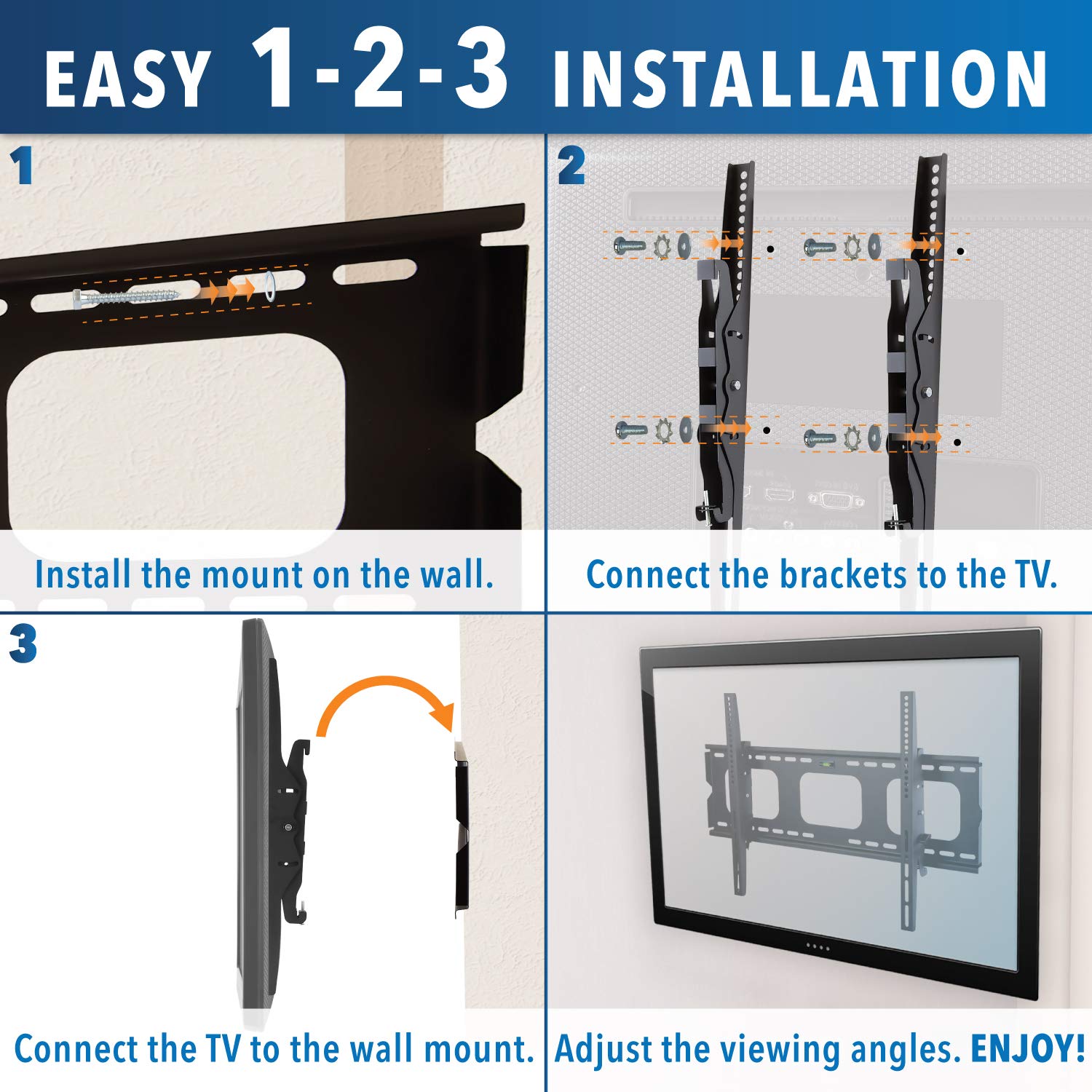 EASY 1-2-3 INSTALLATION

1

Install the mount on the wall.

2

Connect the brackets to the TV.

3

Connect the TV to the wall mount.

Adjust the viewing angles. ENJOY!