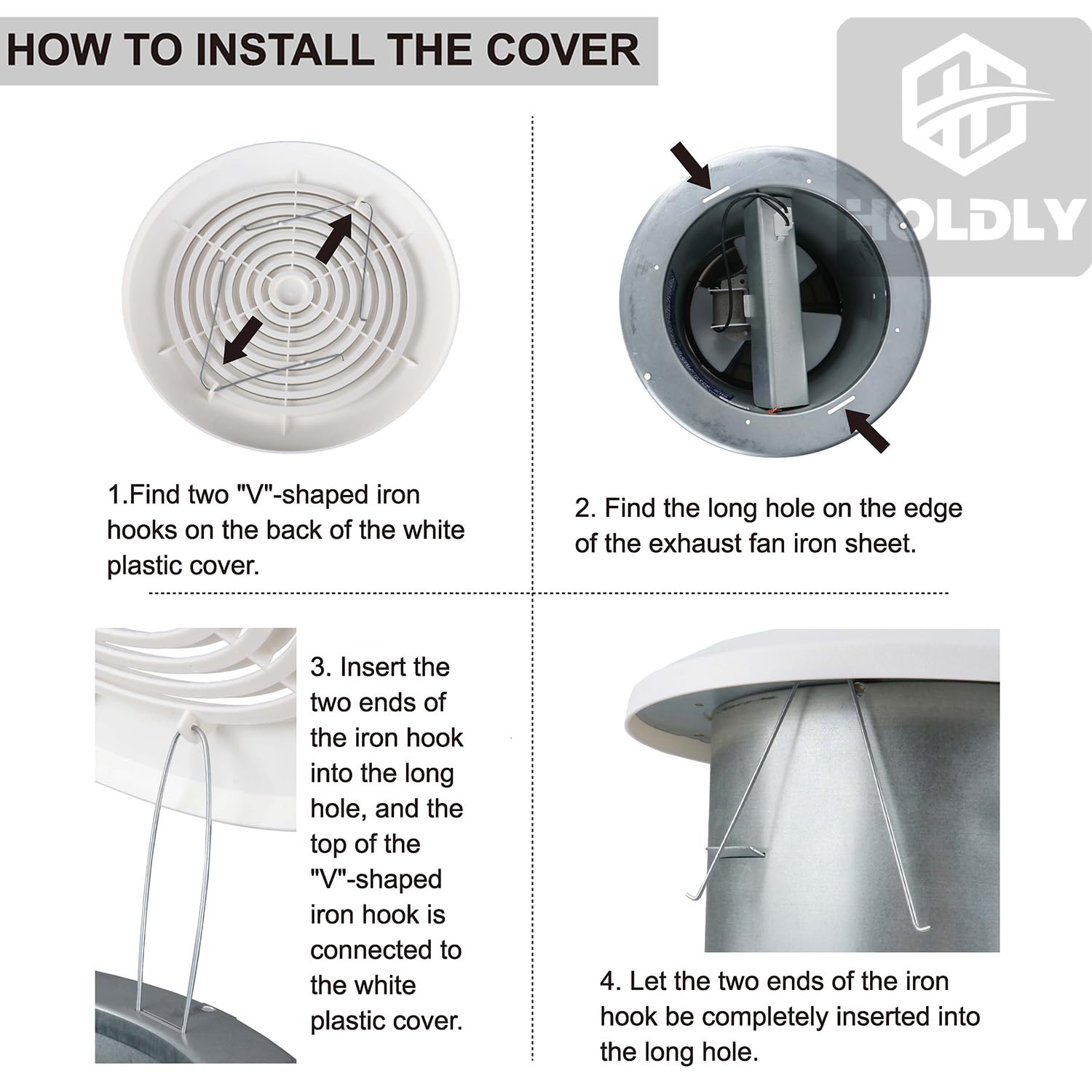 HOW TO INSTALL THE COVER

HOLDLY

1.Find two "V"-shaped iron hooks on the back of the white plastic cover.

2. Find the long hole on the edge of the exhaust fan iron sheet.

3. Insert the two ends of the iron hook into the long hole, and the top of the "V"-shaped iron hook is connected to the white plastic cover.

4. Let the two ends of the iron hook be completely inserted into the long hole.