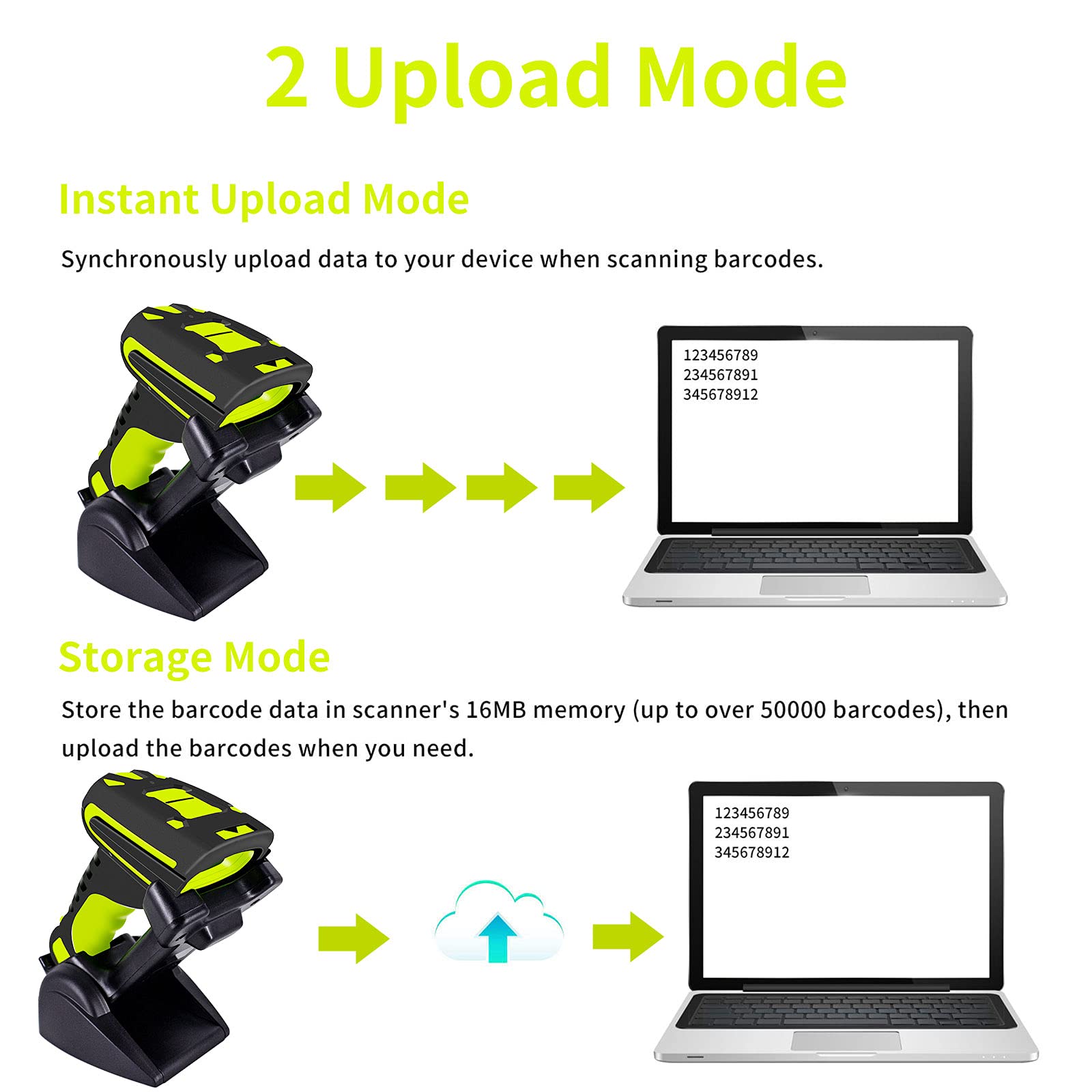 2 Upload Mode

Instant Upload Mode

Synchronously upload data to your device when scanning barcodes.

123456789
234567891
345678912

Storage Mode

Store the barcode data in scanner's 16MB memory (up to over 50000 barcodes), then upload the barcodes when you need.

123456789
234567891
345678912