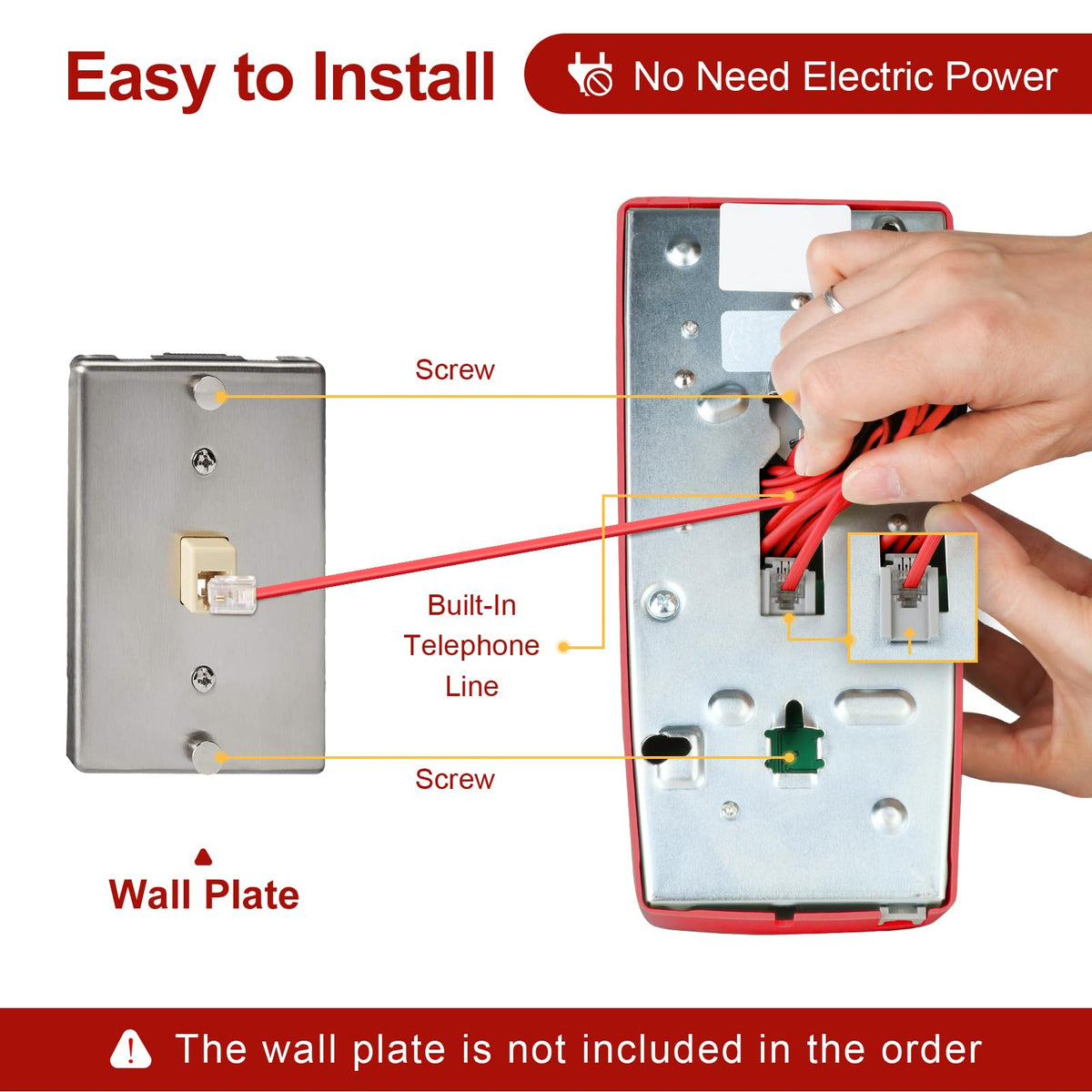 Easy to Install

No Need Electric Power

Screw

Built-In Telephone Line

Screw

Wall Plate

The wall plate is not included in the order