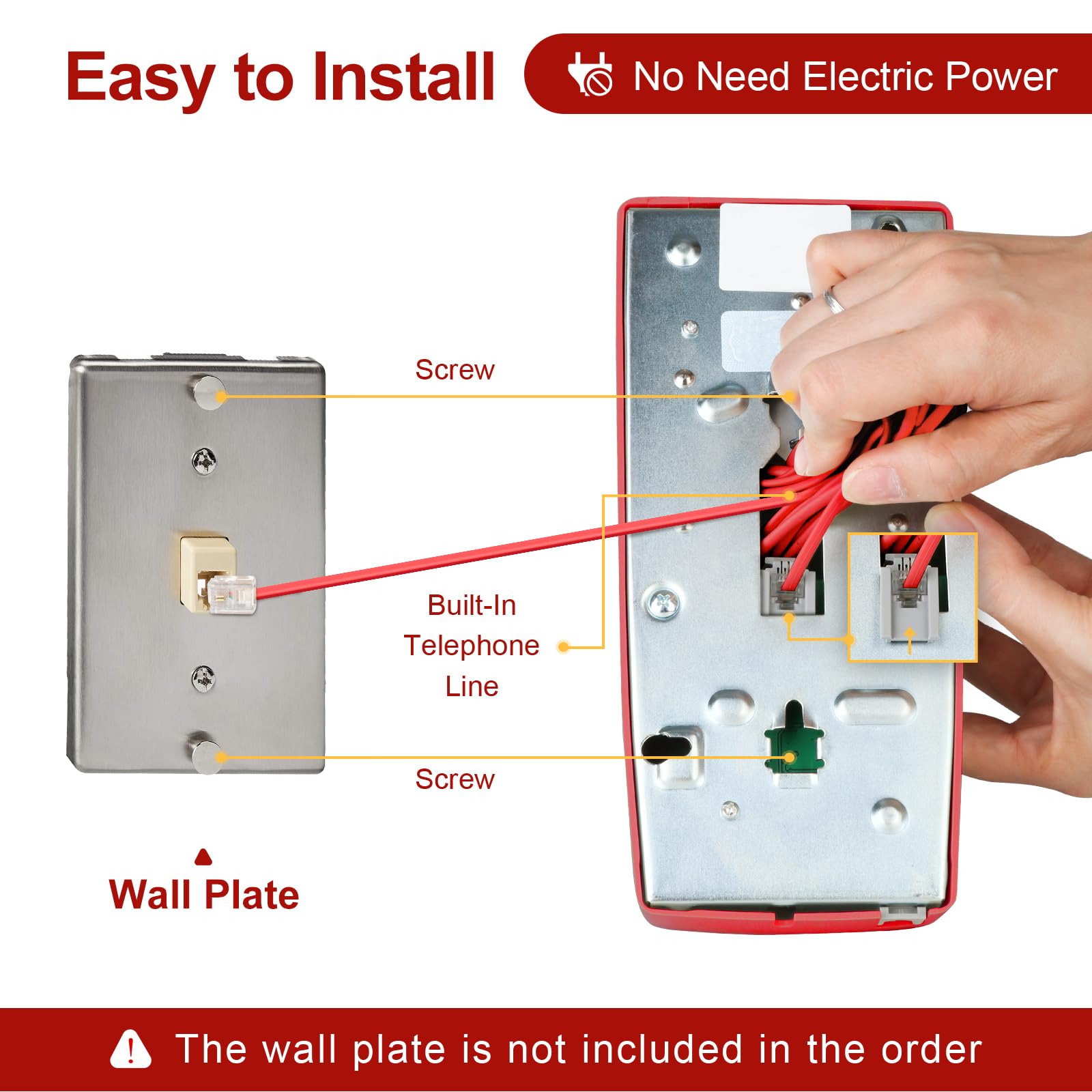 Easy to Install

No Need Electric Power

Screw

Built-In Telephone Line

Screw

Wall Plate

The wall plate is not included in the order