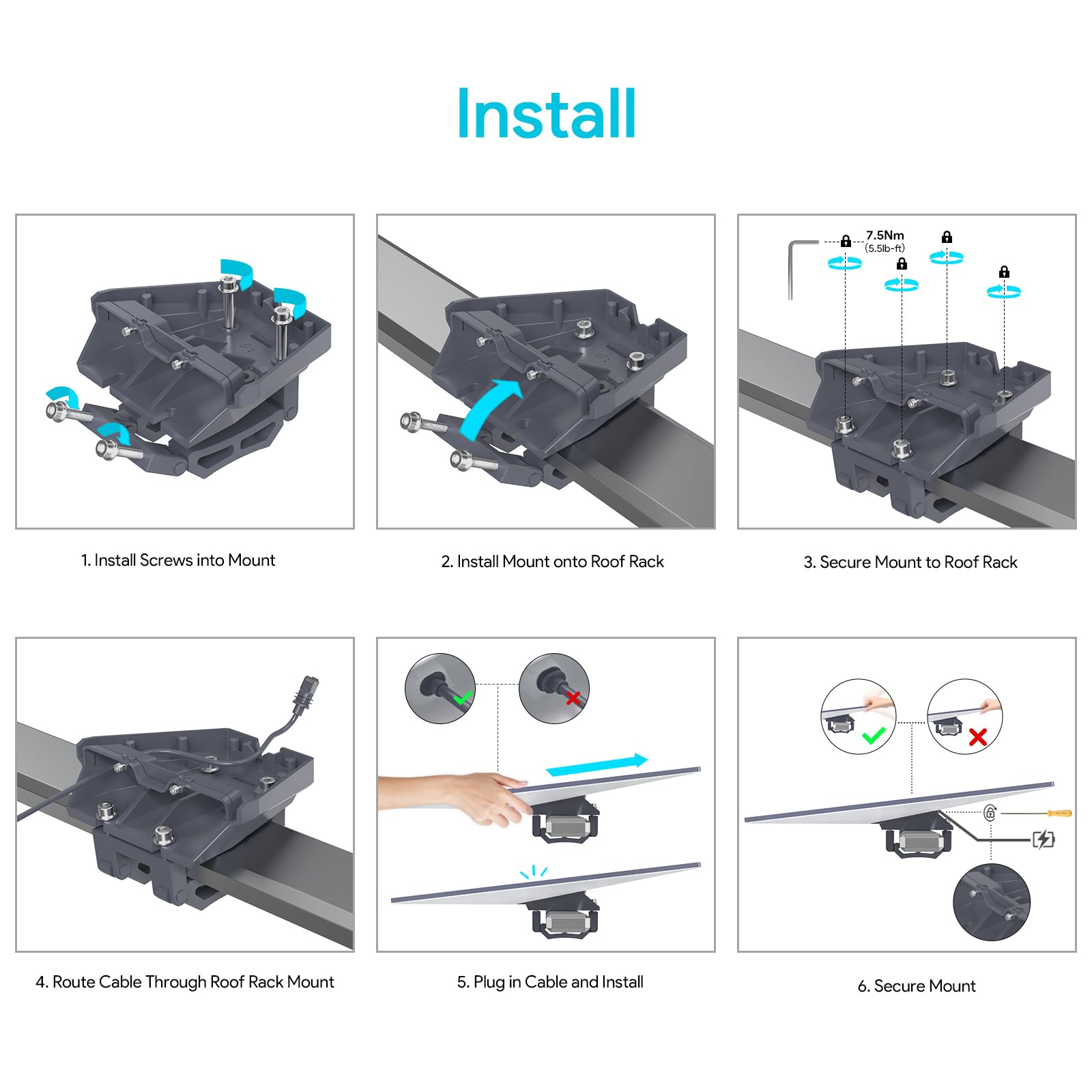 Install

1. Install Screws into Mount

2. Install Mount onto Roof Rack

7.5Nm
(5.5lb-ft)

3. Secure Mount to Roof Rack

4. Route Cable Through Roof Rack Mount

5. Plug in Cable and Install

6. Secure Mount