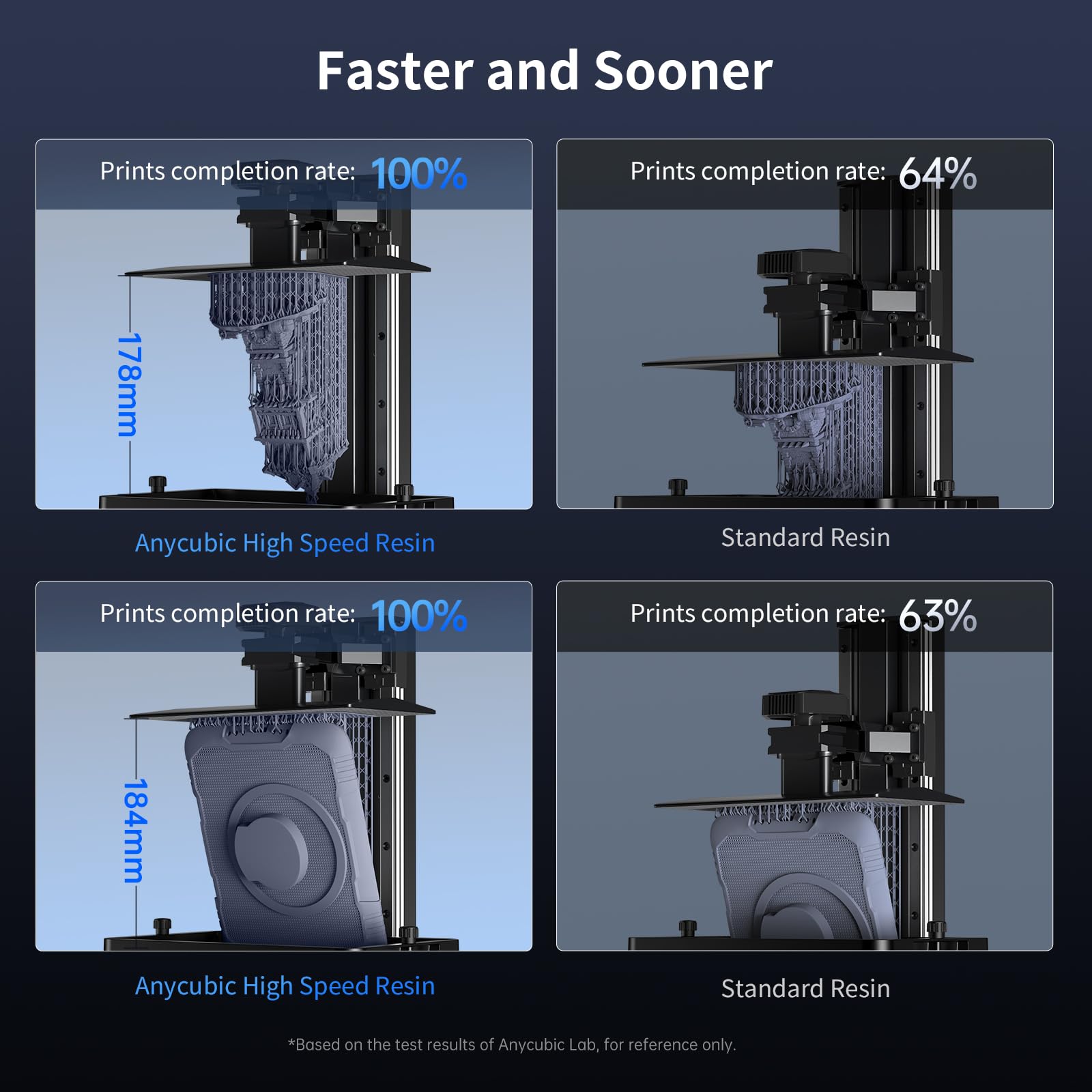 Faster and Sooner

Prints completion rate: 100%

178mm

Anycubic High Speed Resin

Prints completion rate: 64%

Standard Resin

Prints completion rate: 100%

184mm

Anycubic High Speed Resin

Prints completion rate: 63%

Standard Resin

*Based on the test results of Anycubic Lab, for reference only.