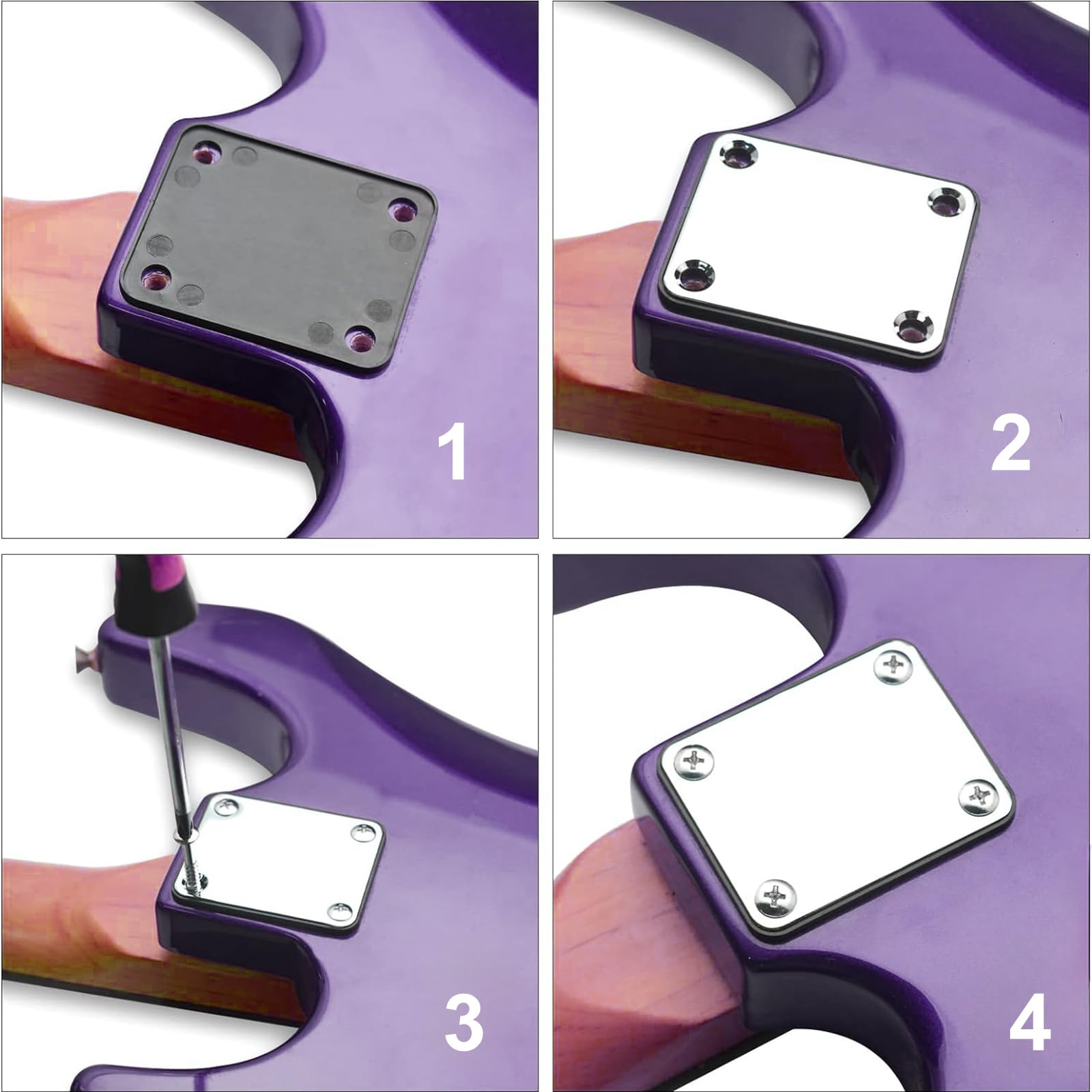 1

2

3

4