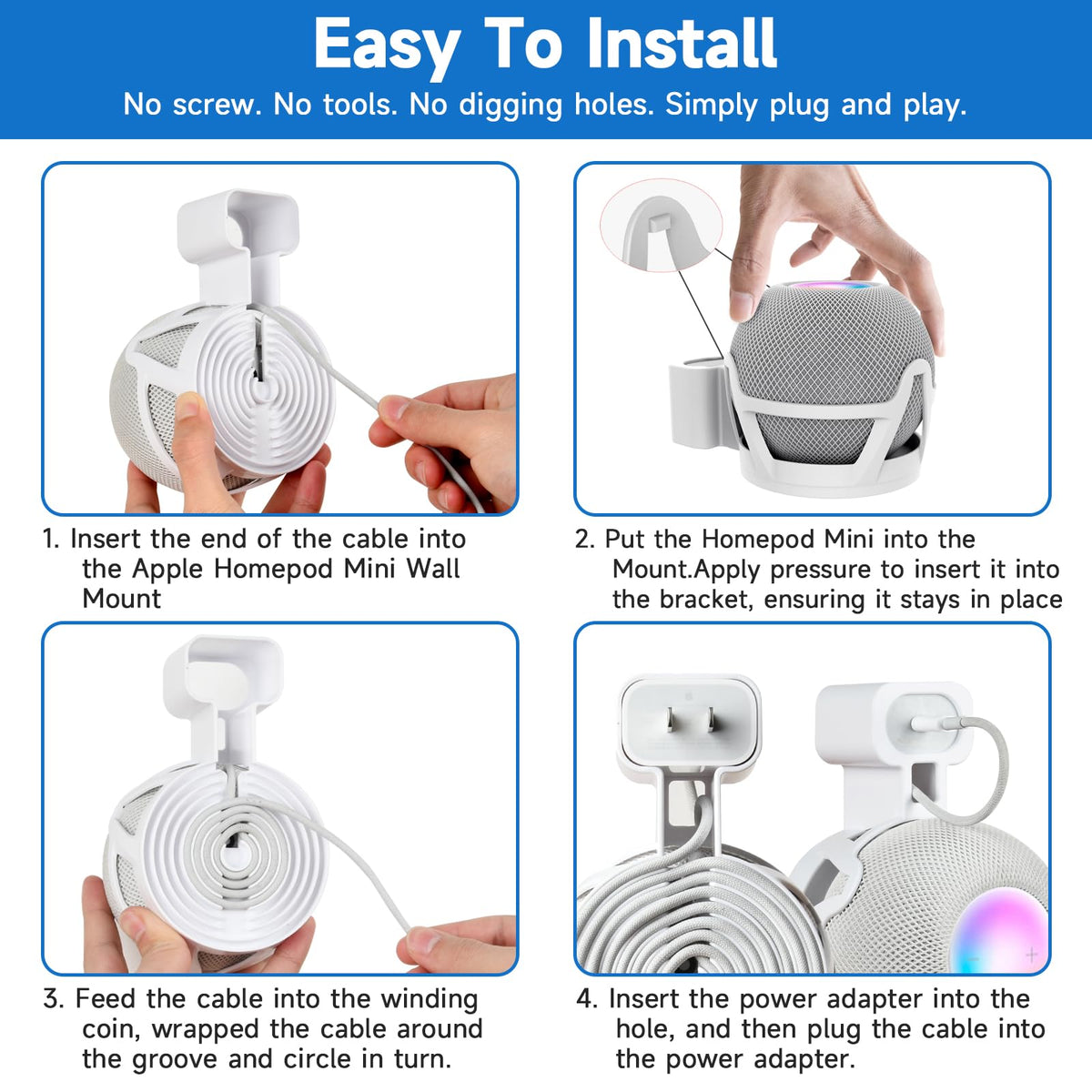 Easy To Install
No screw. No tools. No digging holes. Simply plug and play.

1. Insert the end of the cable into the Apple Homepod Mini Wall Mount

2. Put the Homepod Mini into the Mount.Apply pressure to insert it into the bracket, ensuring it stays in place

3. Feed the cable into the winding coin, wrapped the cable around the groove and circle in turn.

4. Insert the power adapter into the hole, and then plug the cable into the power adapter.