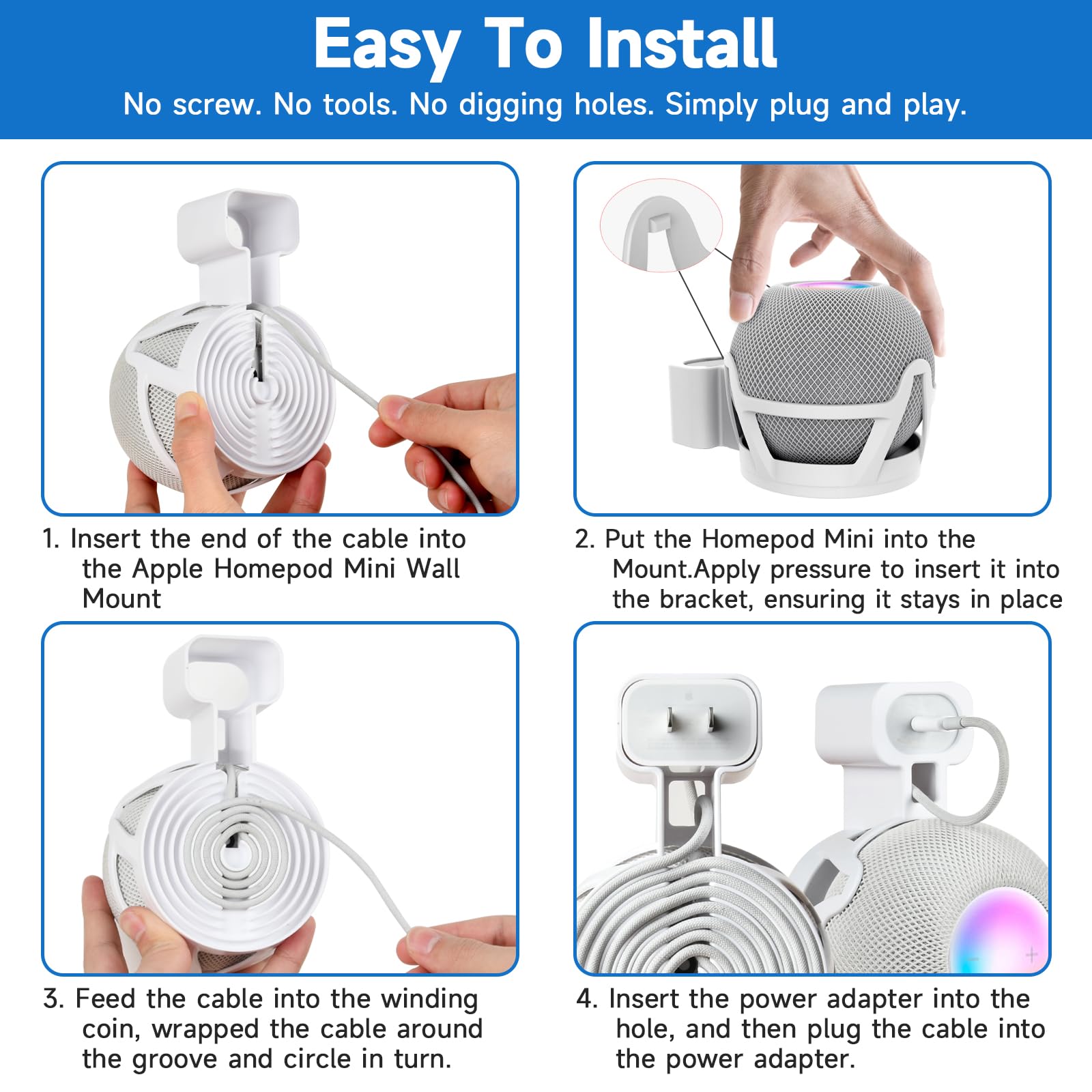 Easy To Install
No screw. No tools. No digging holes. Simply plug and play.

1. Insert the end of the cable into the Apple Homepod Mini Wall Mount

2. Put the Homepod Mini into the Mount.Apply pressure to insert it into the bracket, ensuring it stays in place

3. Feed the cable into the winding coin, wrapped the cable around the groove and circle in turn.

4. Insert the power adapter into the hole, and then plug the cable into the power adapter.