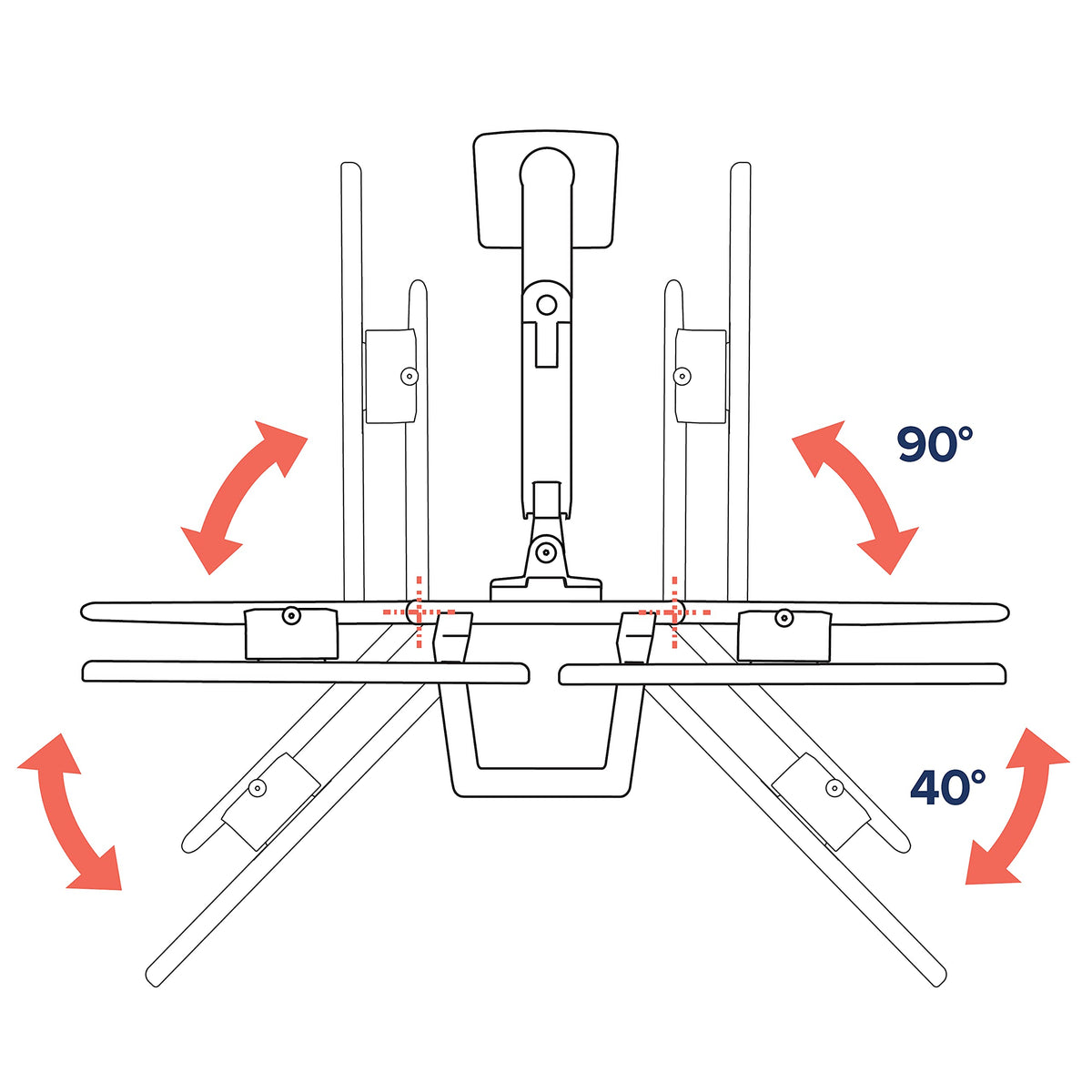 90°

40°