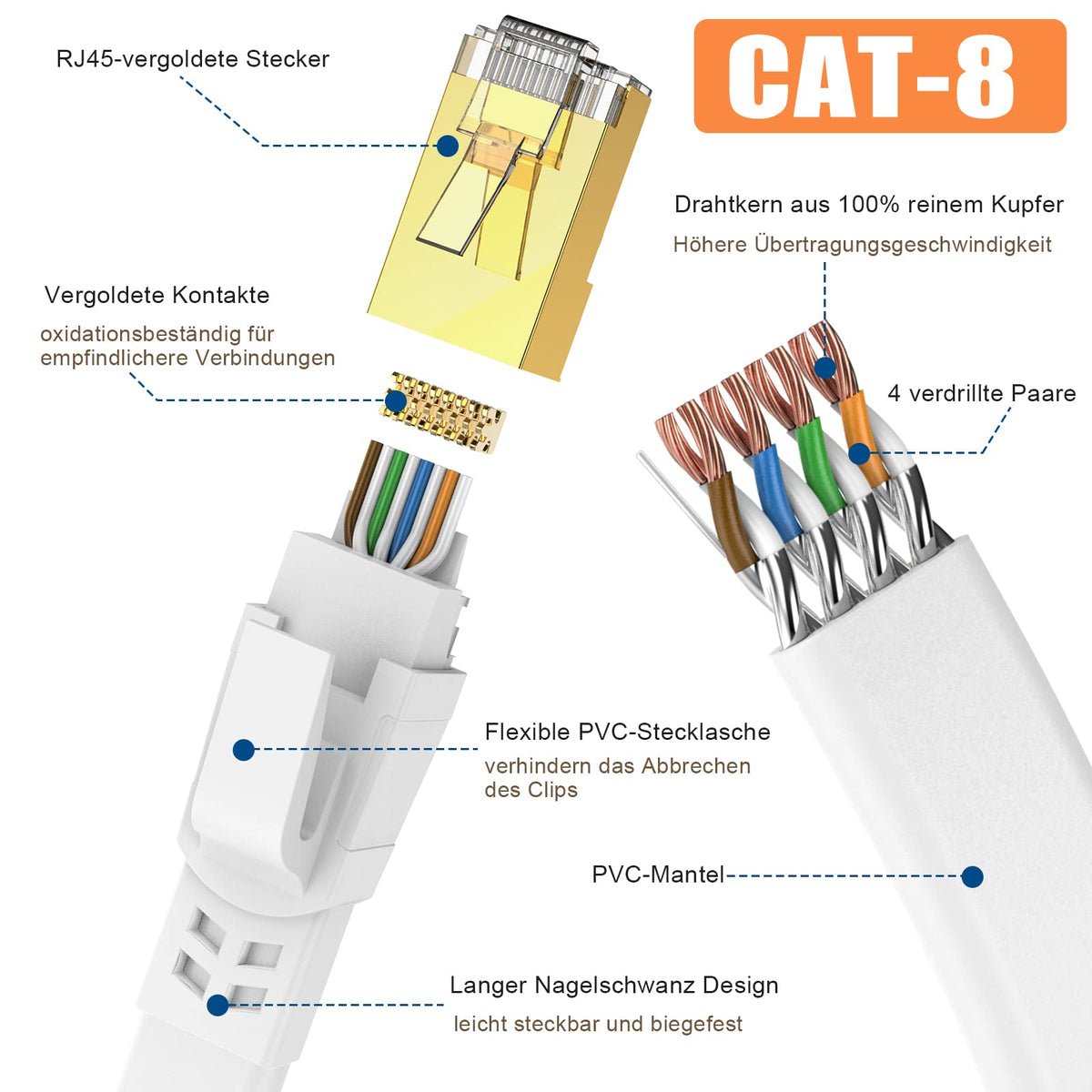 RJ45-vergoldete Stecker

CAT-8

Drahtkern aus 100% reinem Kupfer
Höhere Übertragungsgeschwindigkeit

Vergoldete Kontakte
oxidationsbeständig für empfindlichere Verbindungen

4 verdrillte Paare

Flexible PVC-Stecklasche
verhindern das Abbrechen des Clips

PVC-Mantel

Langer Nagelschwanz Design
leicht steckbar und biegefest