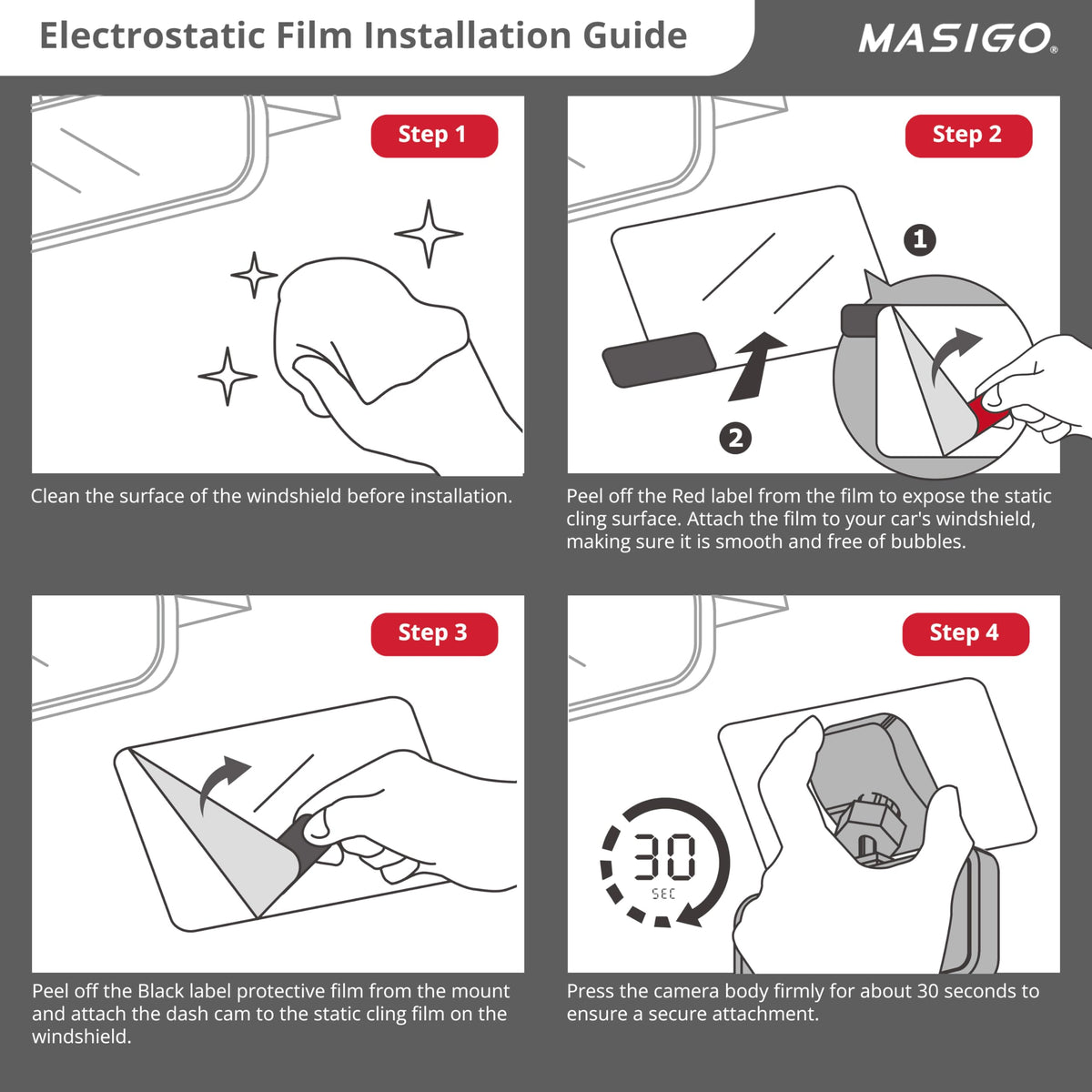 Electrostatic Film Installation Guide

MASIGO®

Step 1

Clean the surface of the windshield before installation.

Step 2

1

2

Peel off the Red label from the film to expose the static cling surface. Attach the film to your car's windshield, making sure it is smooth and free of bubbles.

Step 3

Peel off the Black label protective film from the mount and attach the dash cam to the static cling film on the windshield.

Step 4

30
SEC

Press the camera body firmly for about 30 seconds to ensure a secure attachment.