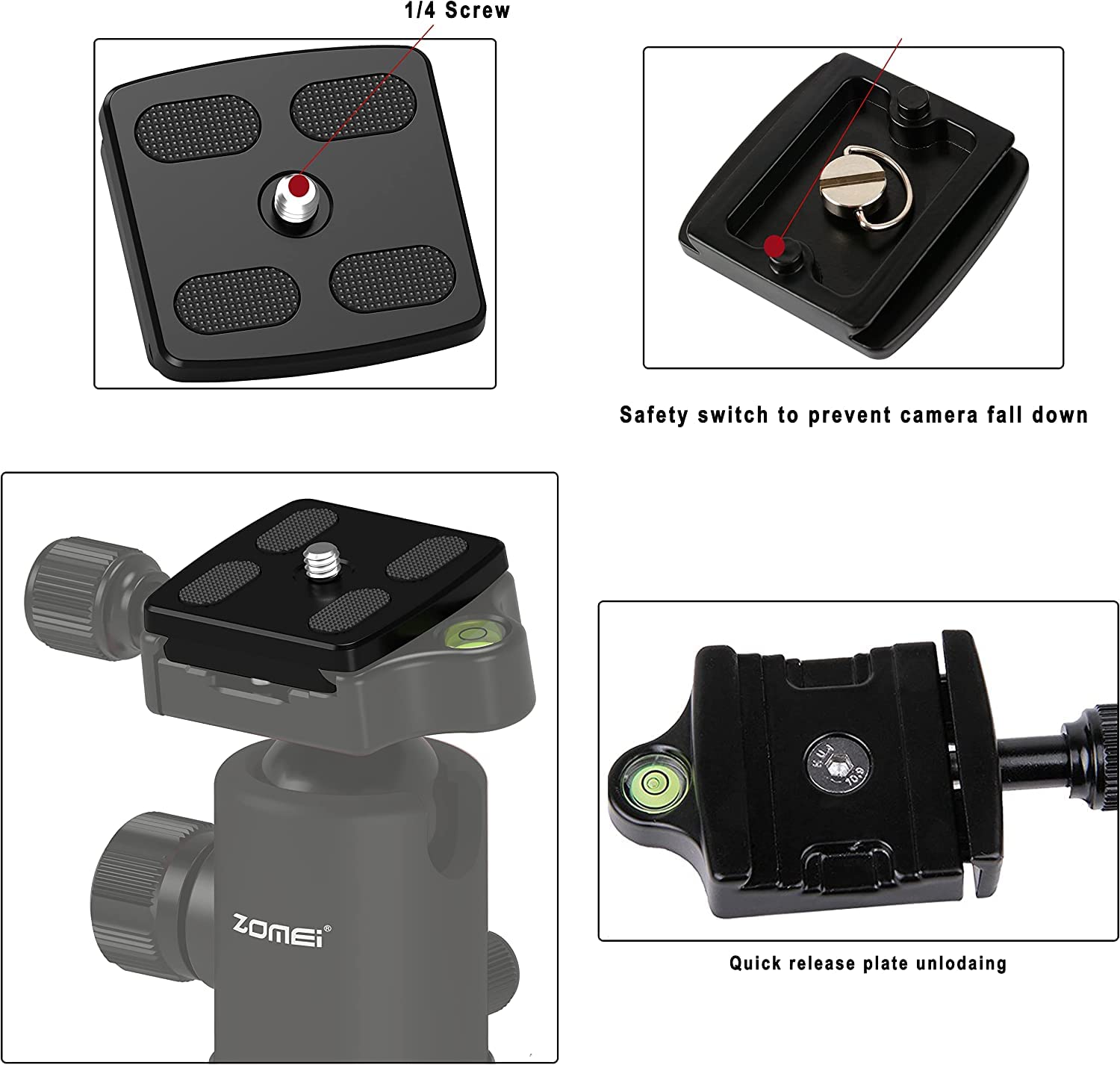 1/4 Screw

Safety switch to prevent camera fall down

ZOMEi®

10.9

Quick release plate unlodaing