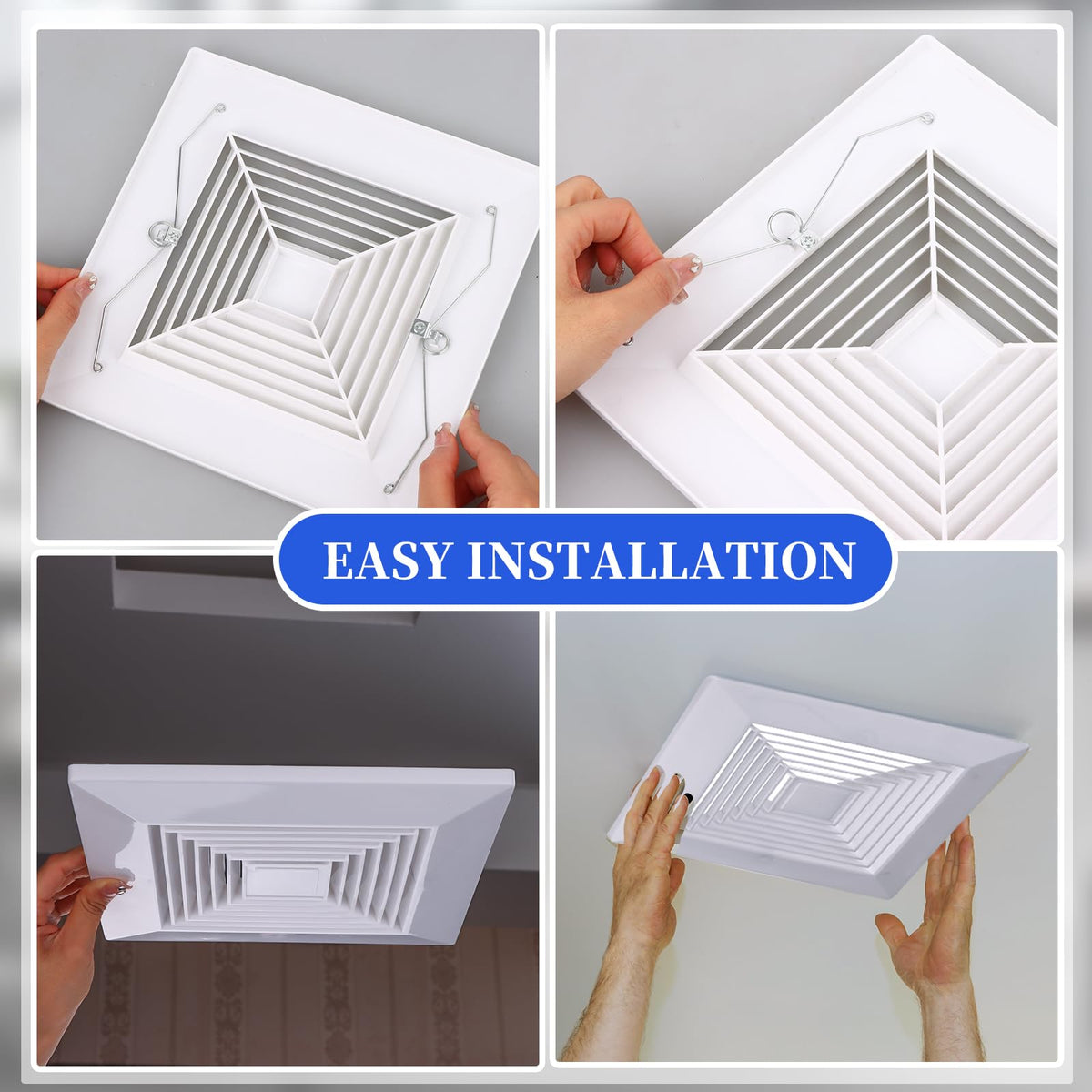 EASY INSTALLATION