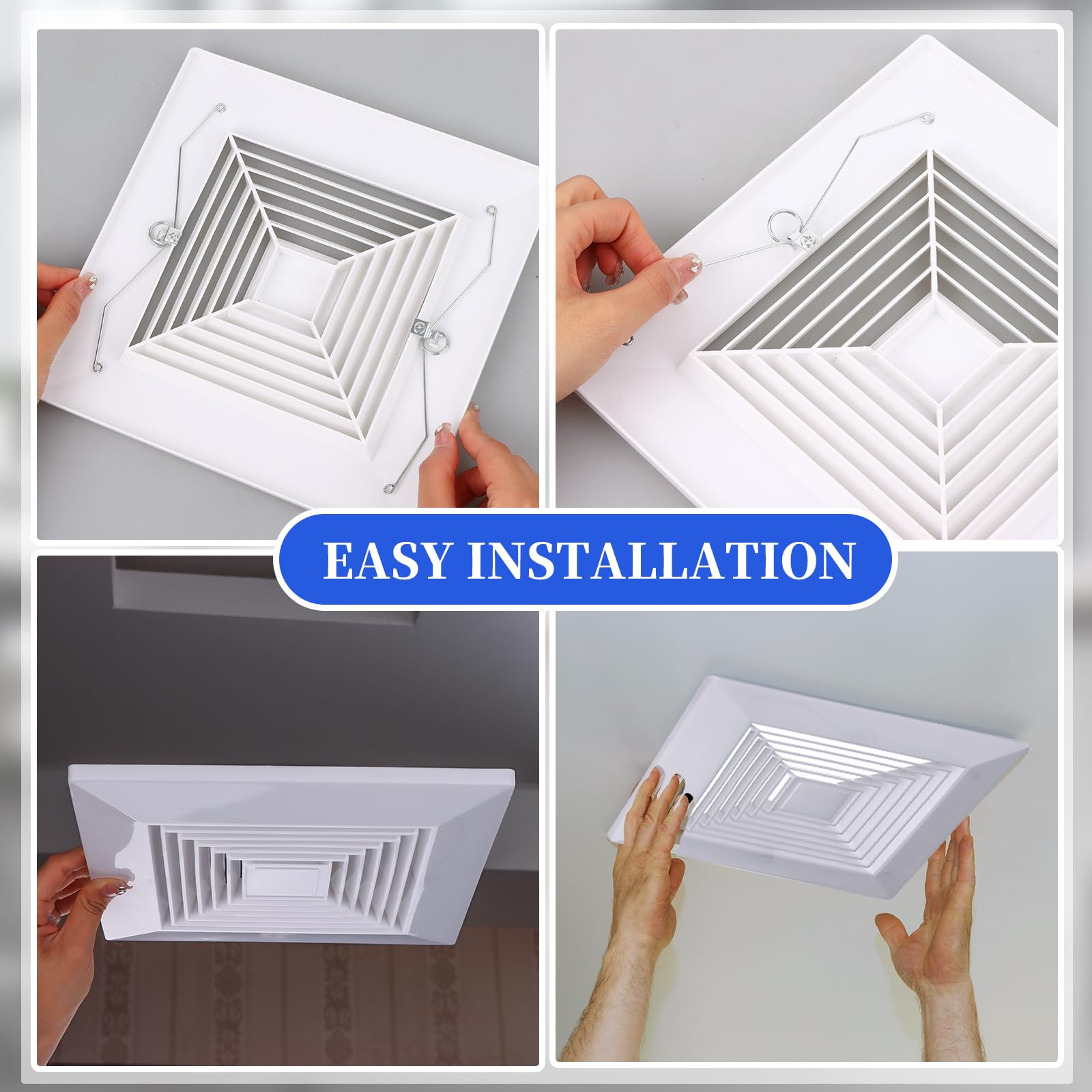 EASY INSTALLATION