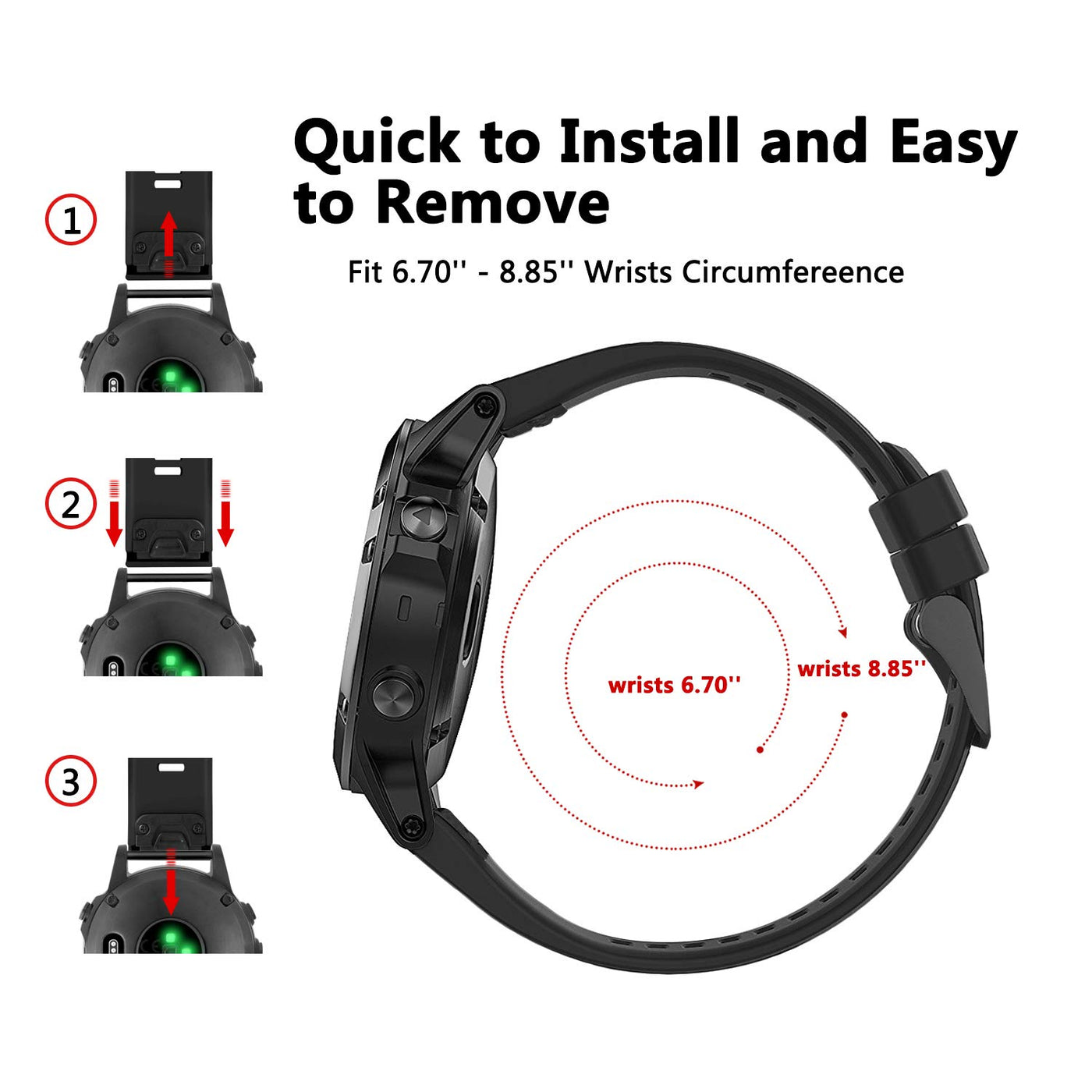 Quick to Install and Easy to Remove

Fit 6.70'' - 8.85'' Wrists Circumfereence

1

2

3

wrists 6.70''

wrists 8.85''