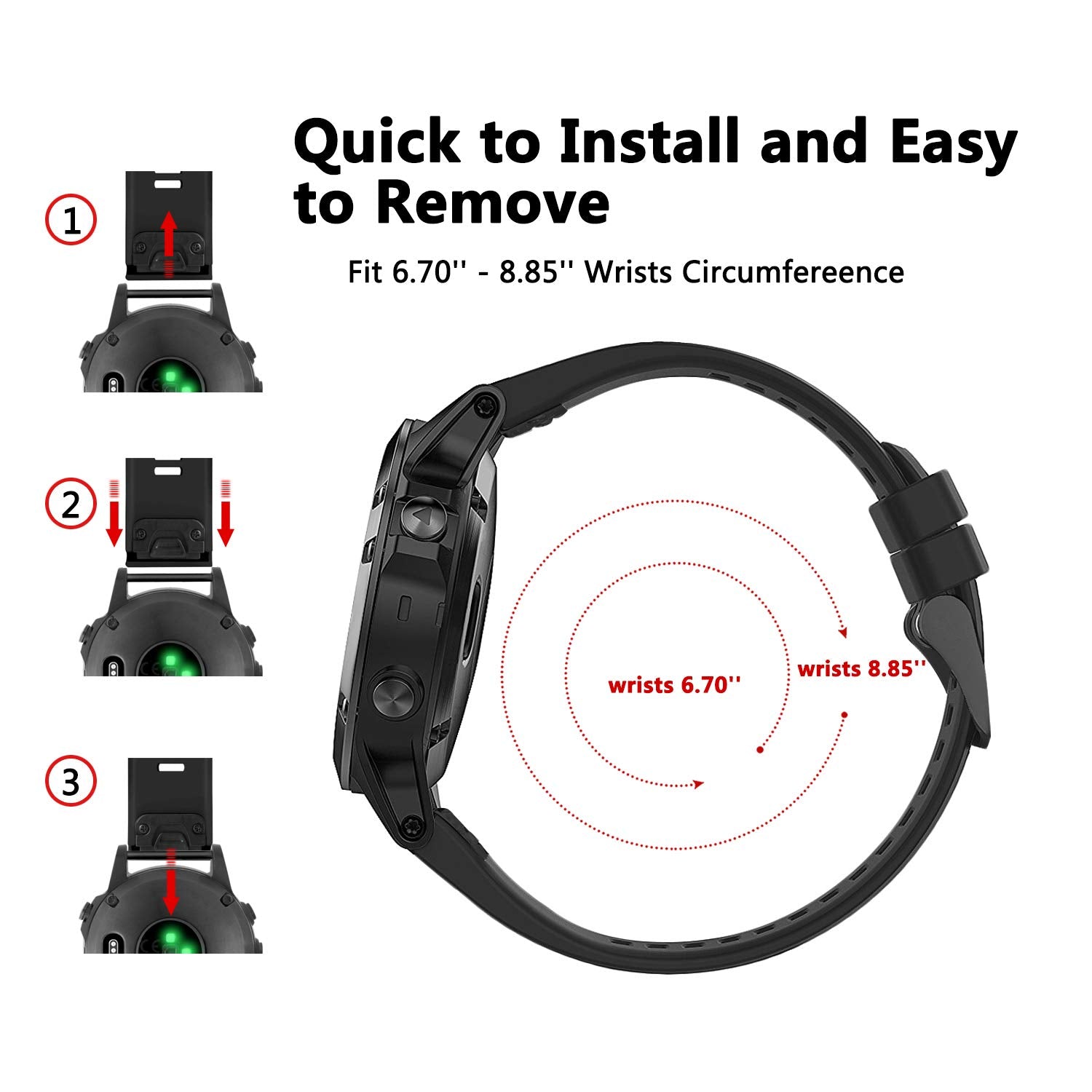 Quick to Install and Easy to Remove

Fit 6.70'' - 8.85'' Wrists Circumfereence

①

②

③

wrists 6.70''

wrists 8.85''