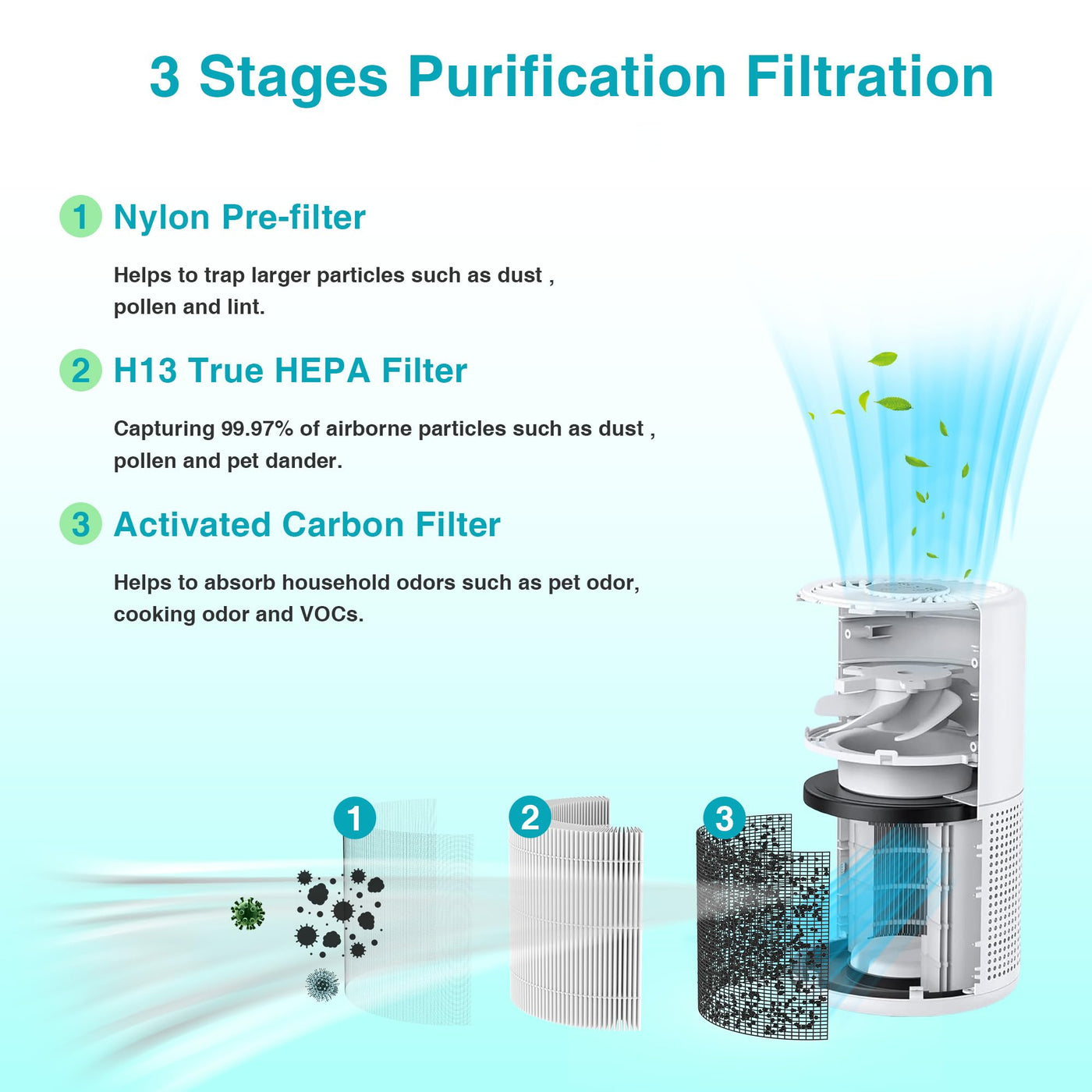 3 Stages Purification Filtration

1 Nylon Pre-filter

Helps to trap larger particles such as dust , pollen and lint.

2 H13 True HEPA Filter

Capturing 99.97% of airborne particles such as dust , pollen and pet dander.

3 Activated Carbon Filter

Helps to absorb household odors such as pet odor, cooking odor and VOCs.

1

2

3