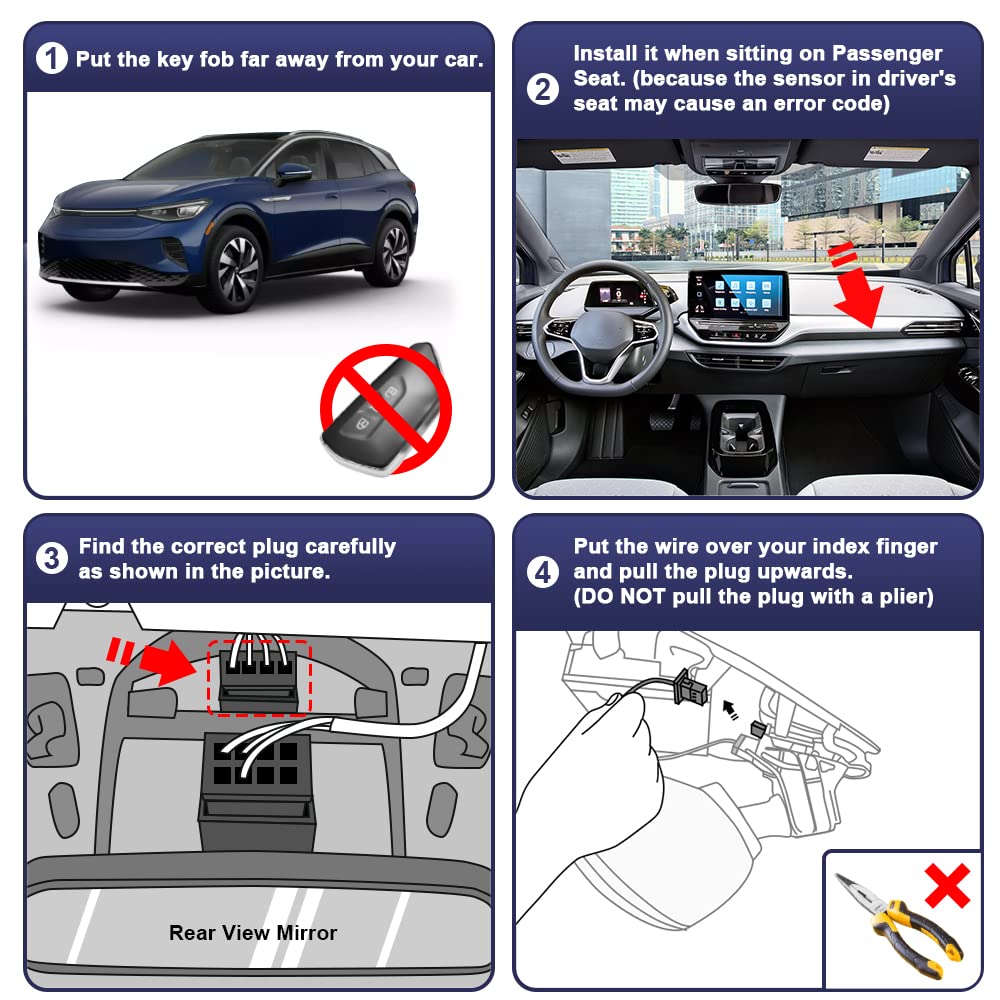 1 Put the key fob far away from your car.

2 Install it when sitting on Passenger Seat. (because the sensor in driver's seat may cause an error code)

3 Find the correct plug carefully as shown in the picture.

Rear View Mirror

4 Put the wire over your index finger and pull the plug upwards. (DO NOT pull the plug with a plier)