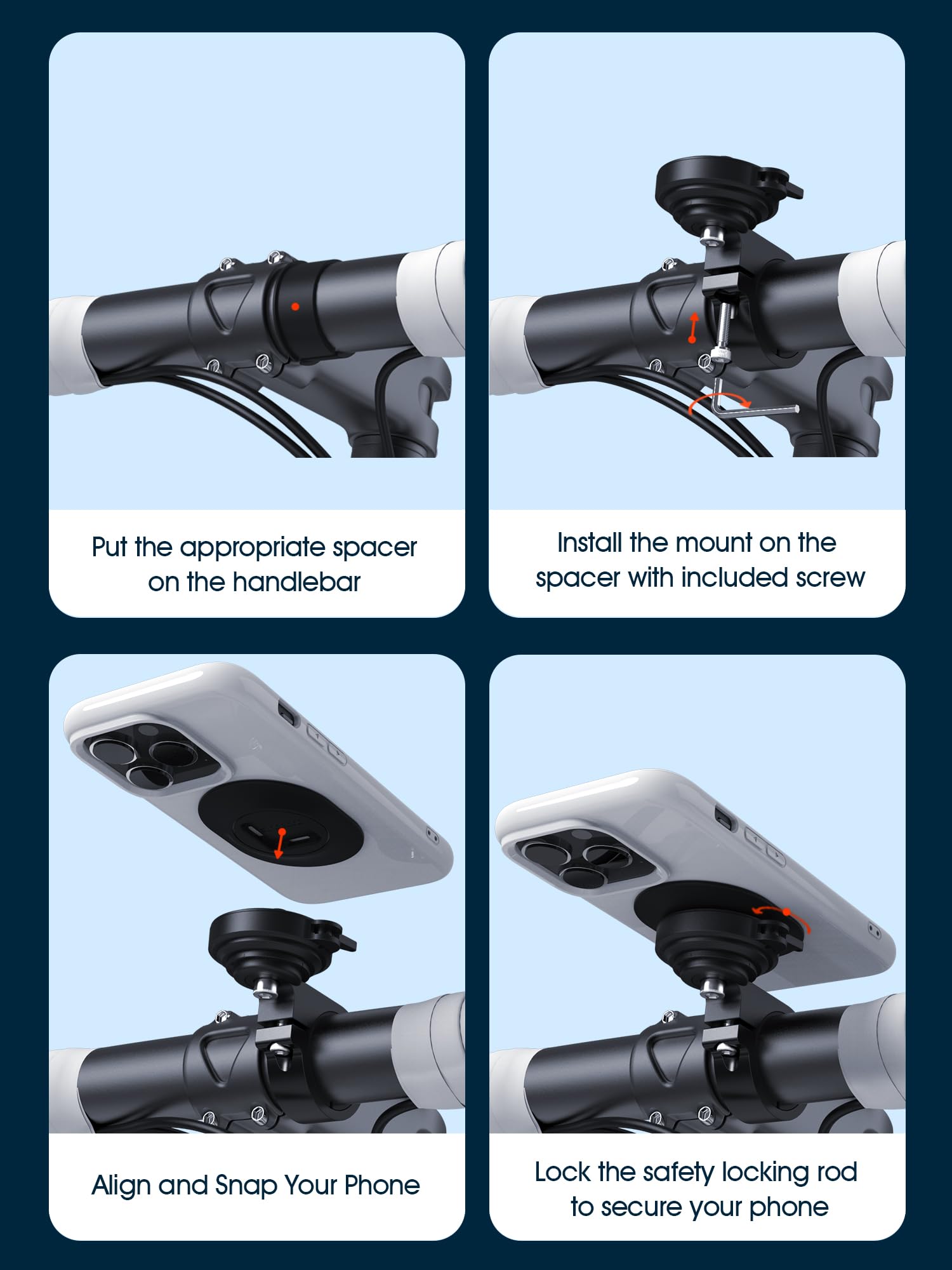 Put the appropriate spacer on the handlebar

Install the mount on the spacer with included screw

Align and Snap Your Phone

Lock the safety locking rod to secure your phone