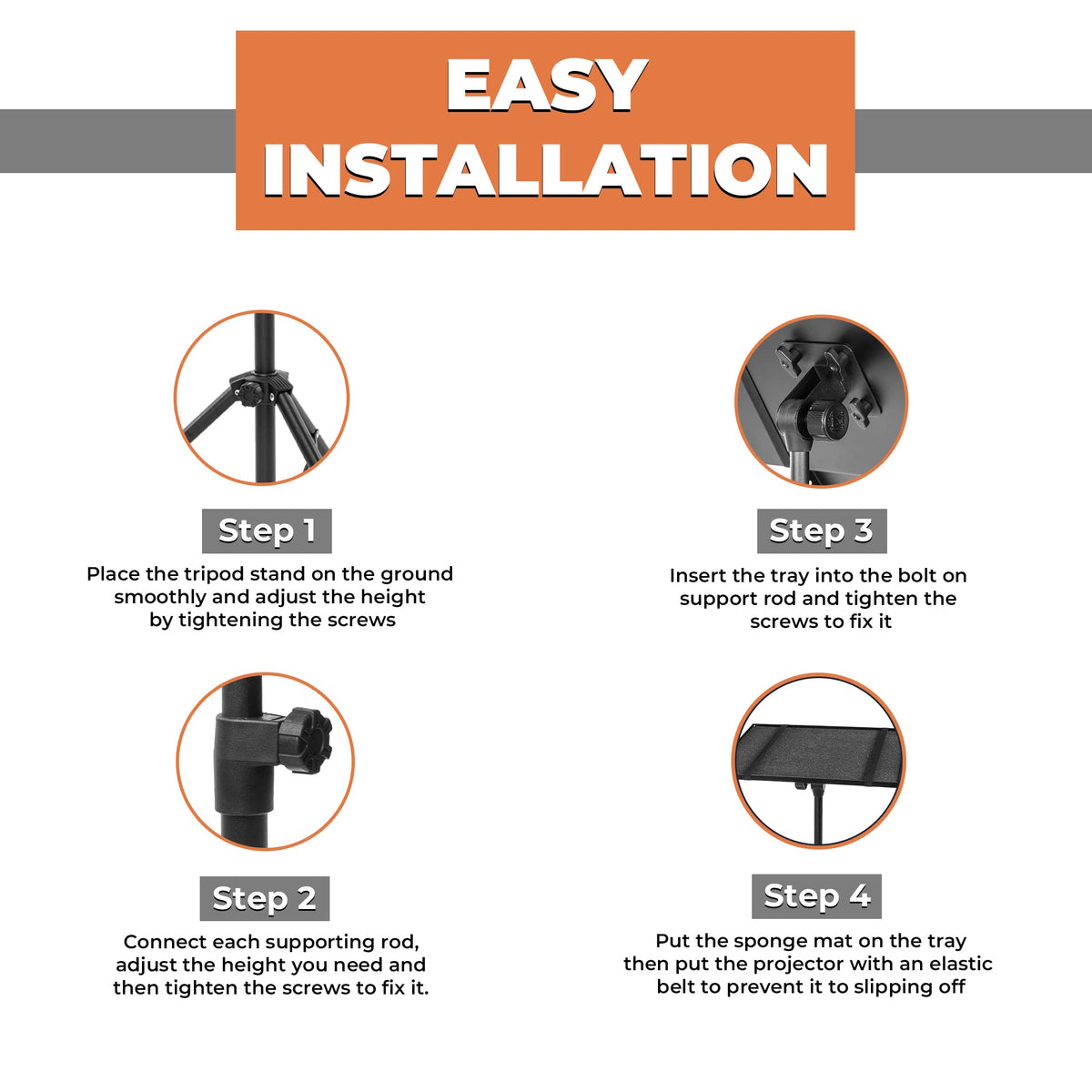 EASY INSTALLATION

Step 1
Place the tripod stand on the ground smoothly and adjust the height by tightening the screws

Step 2
Connect each supporting rod, adjust the height you need and then tighten the screws to fix it.

Step 3
Insert the tray into the bolt on support rod and tighten the screws to fix it

Step 4
Put the sponge mat on the tray then put the projector with an elastic belt to prevent it to slipping off