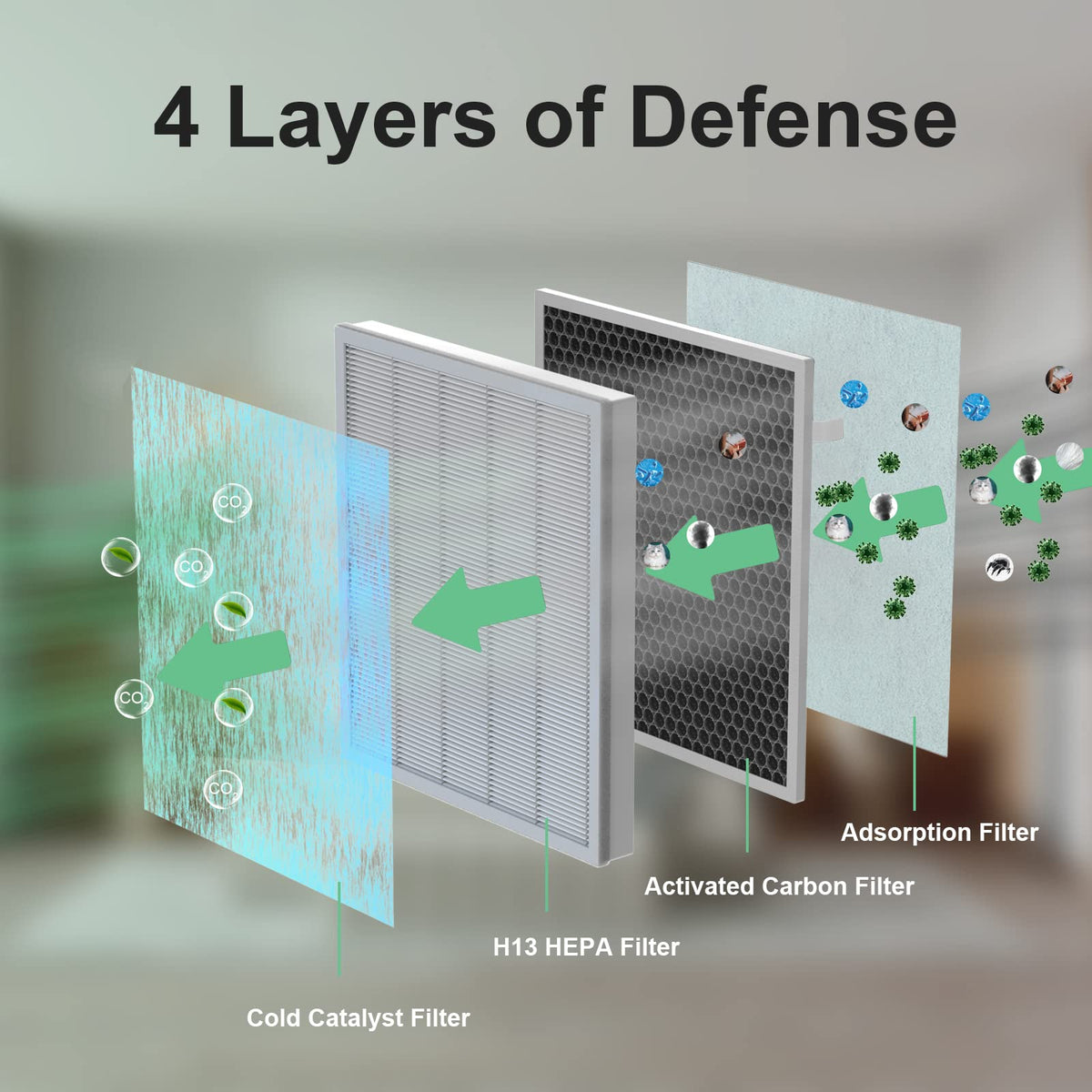 4 Layers of Defense

$CO_2$

$CO_2$

$CO_2$

$CO_2$

Adsorption Filter

Activated Carbon Filter

H13 HEPA Filter

Cold Catalyst Filter