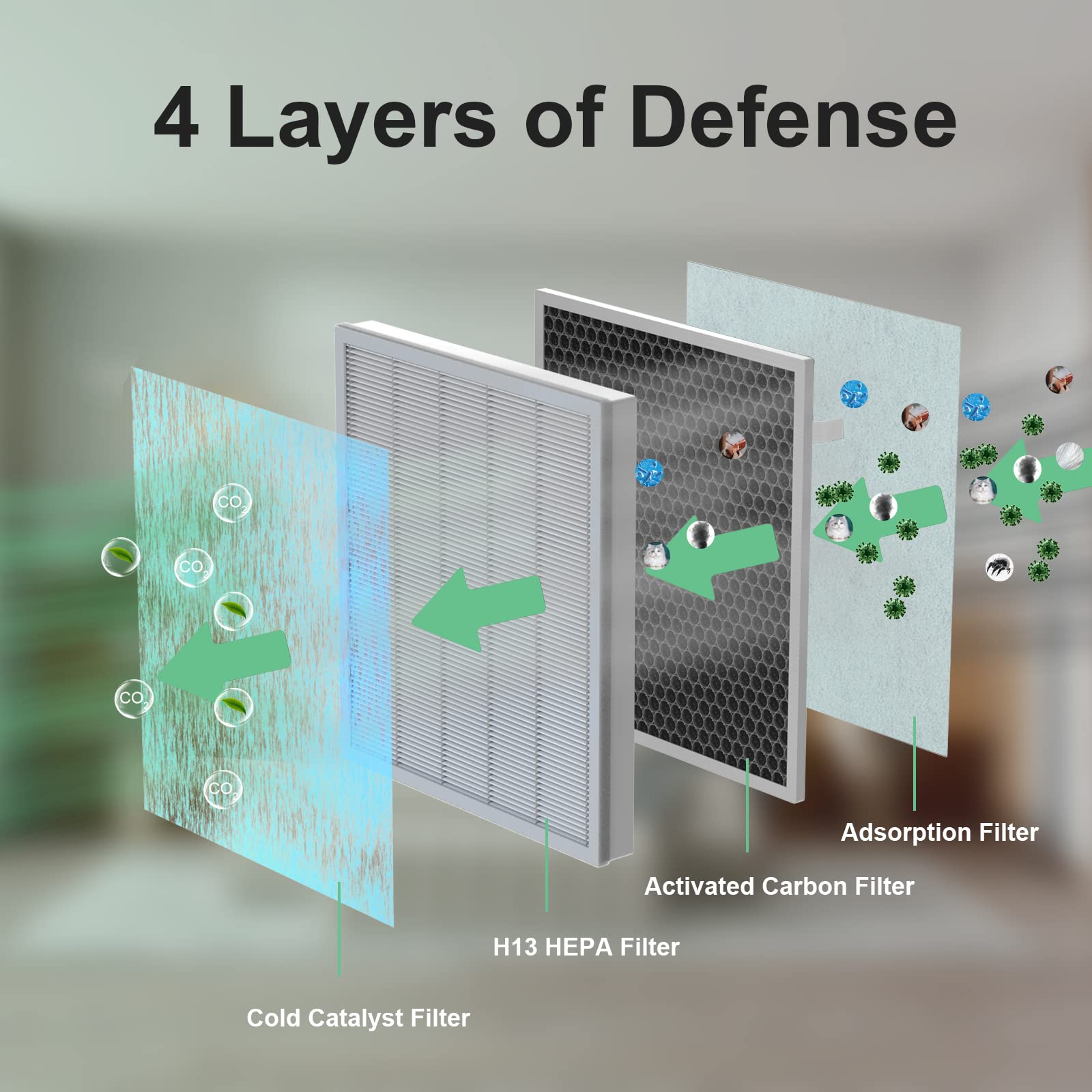 4 Layers of Defense

$CO_2$

$CO_2$

$CO_2$

$CO_2$

Adsorption Filter

Activated Carbon Filter

H13 HEPA Filter

Cold Catalyst Filter