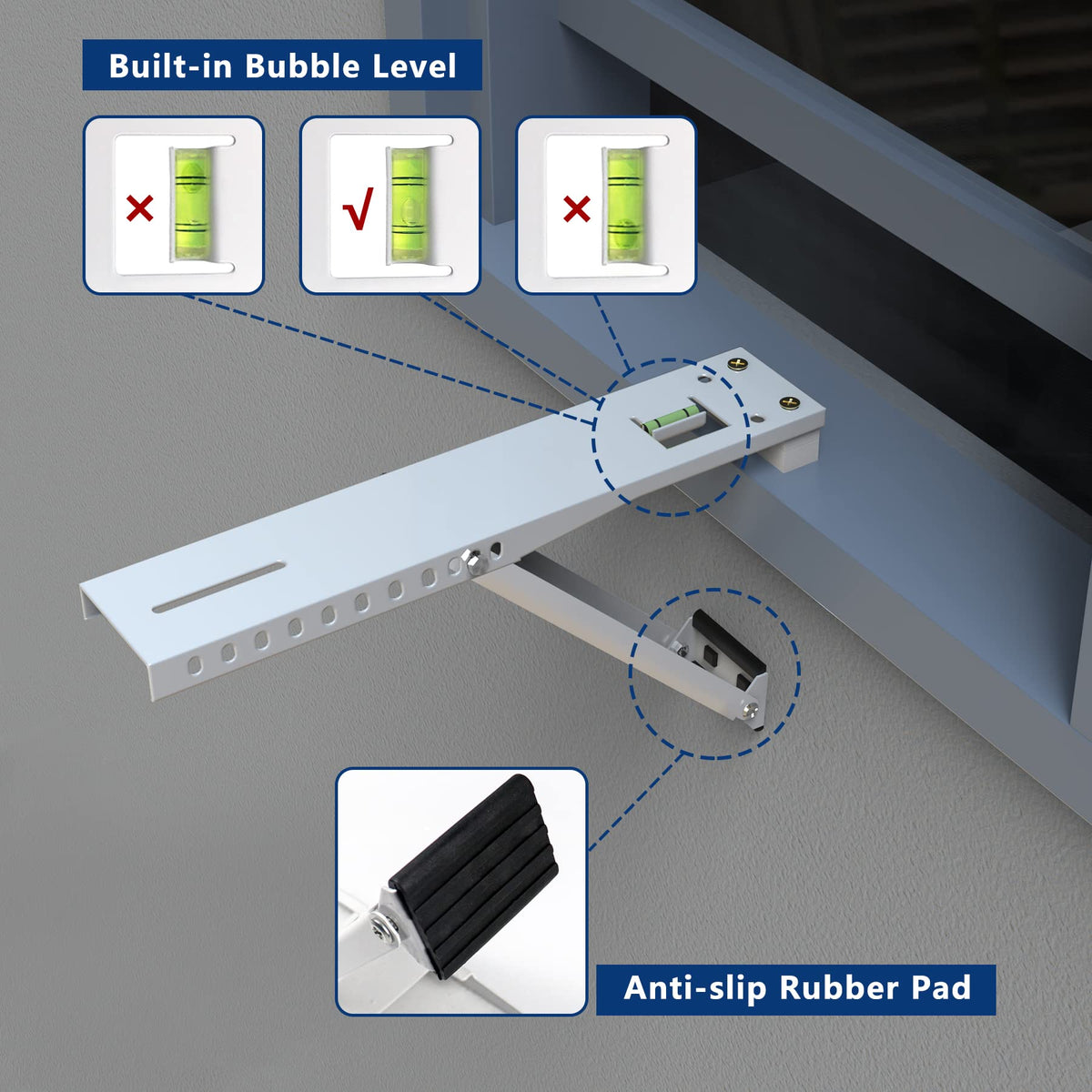 Built-in Bubble Level

×

√

×

Anti-slip Rubber Pad