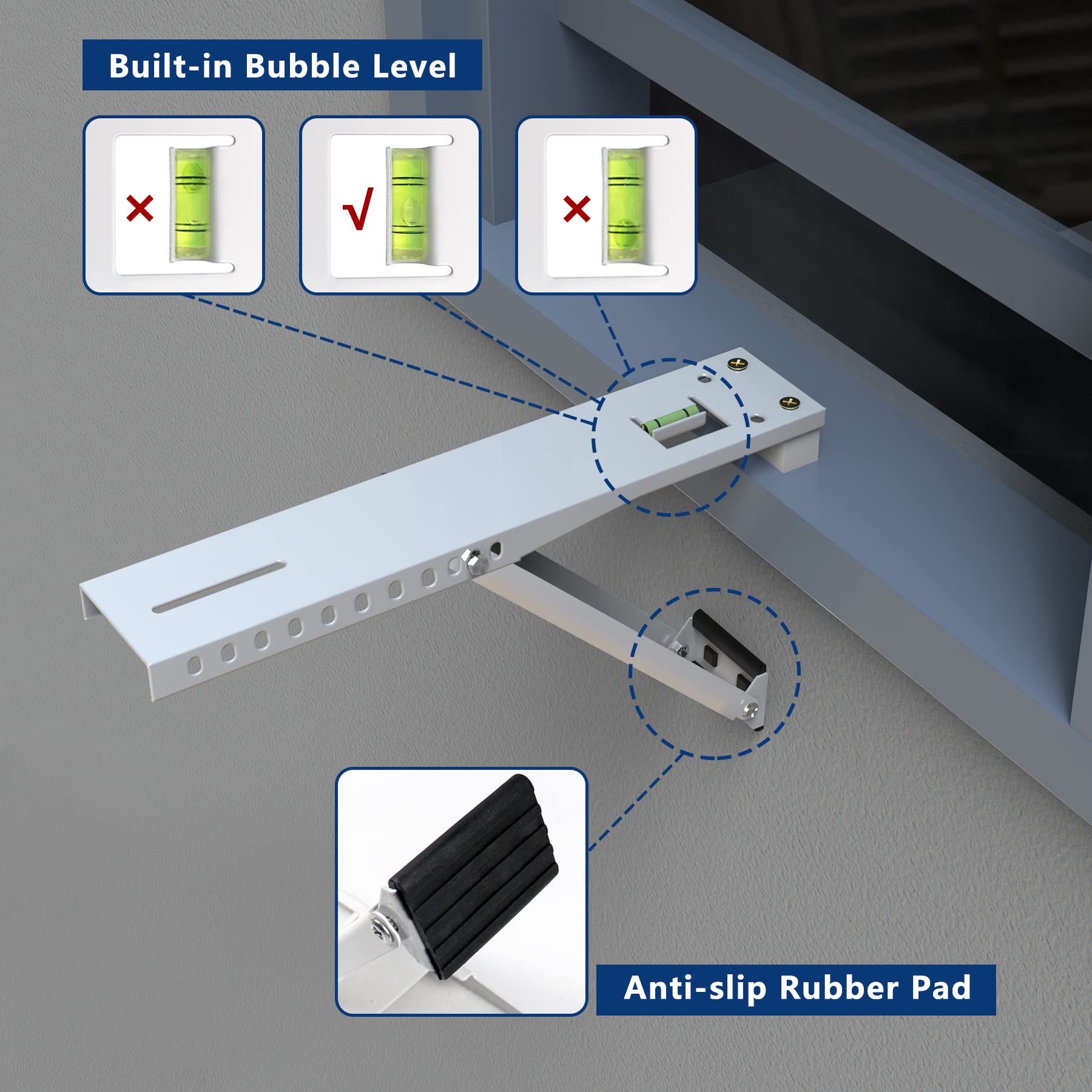 Built-in Bubble Level

×

√

×

Anti-slip Rubber Pad