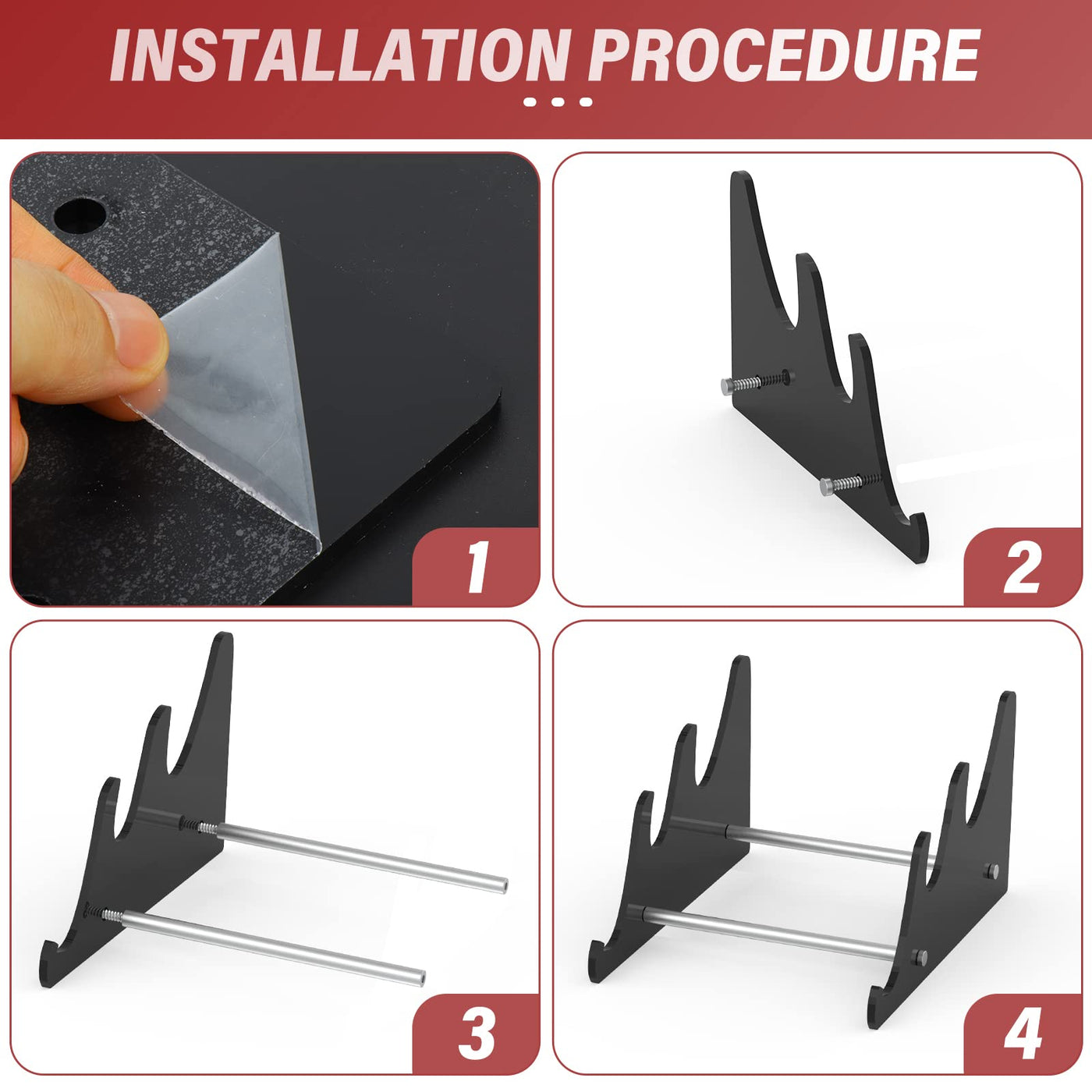 INSTALLATION PROCEDURE

1

2

3

4