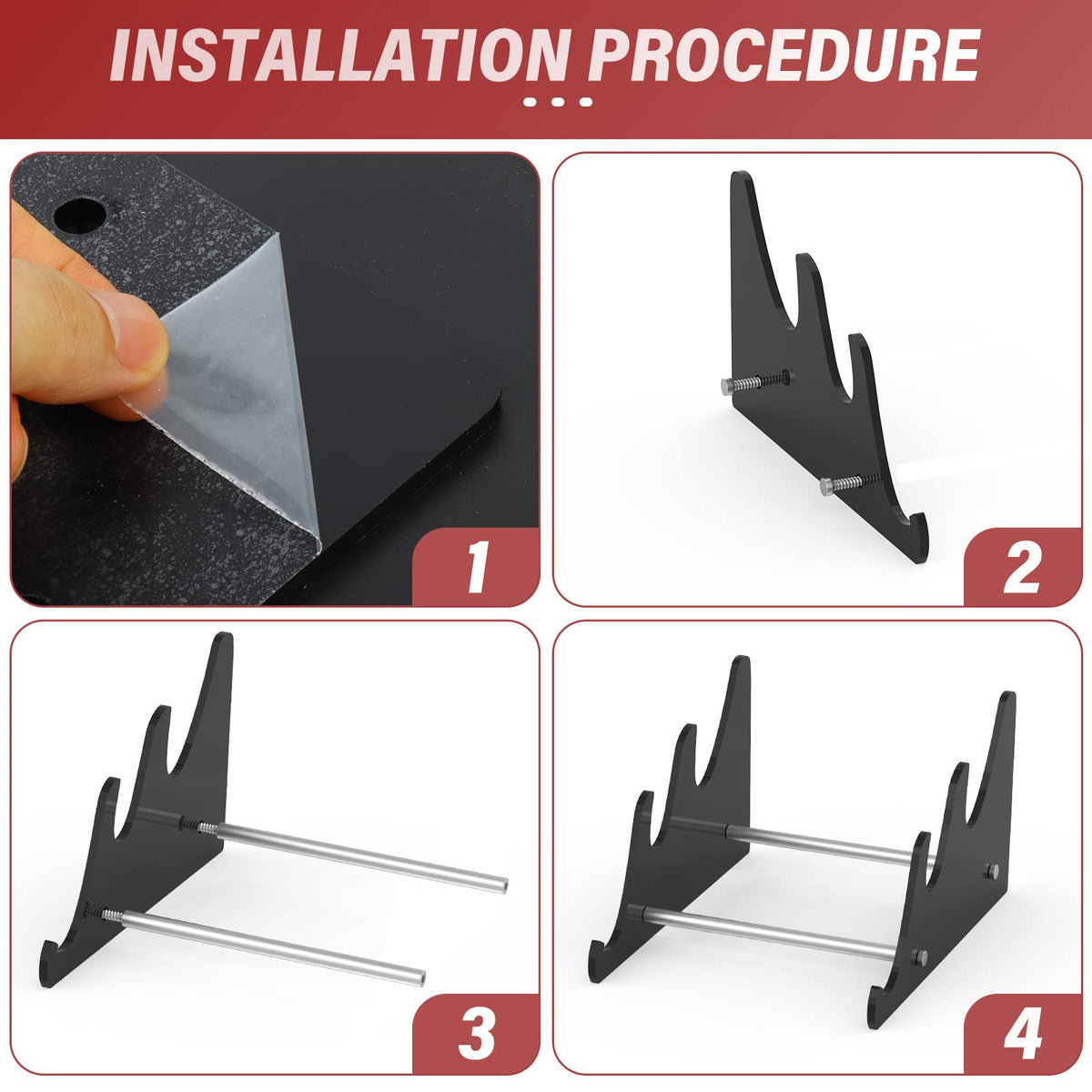 INSTALLATION PROCEDURE

1

2

3

4