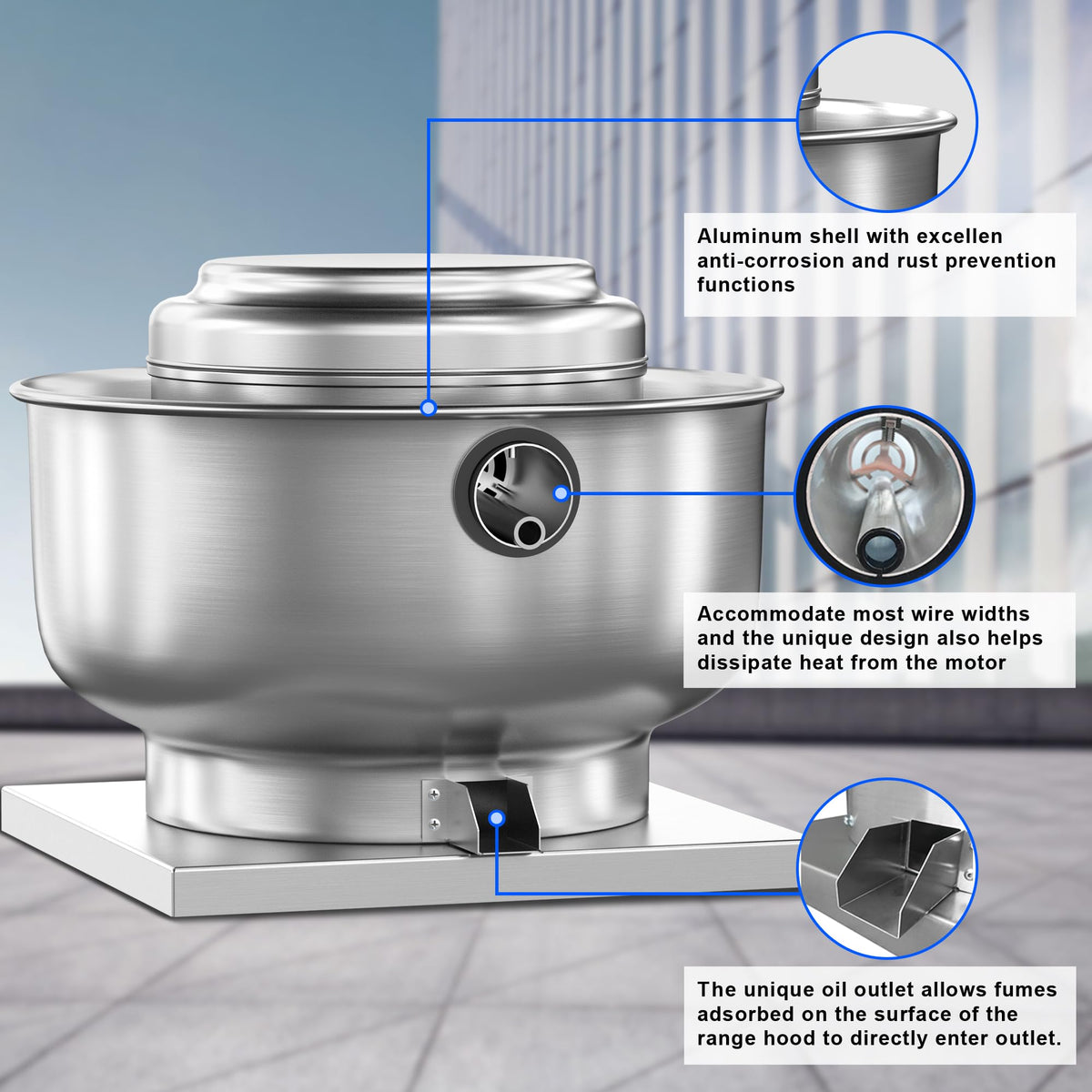 Aluminum shell with excellen anti-corrosion and rust prevention functions

Accommodate most wire widths and the unique design also helps dissipate heat from the motor

The unique oil outlet allows fumes adsorbed on the surface of the range hood to directly enter outlet.