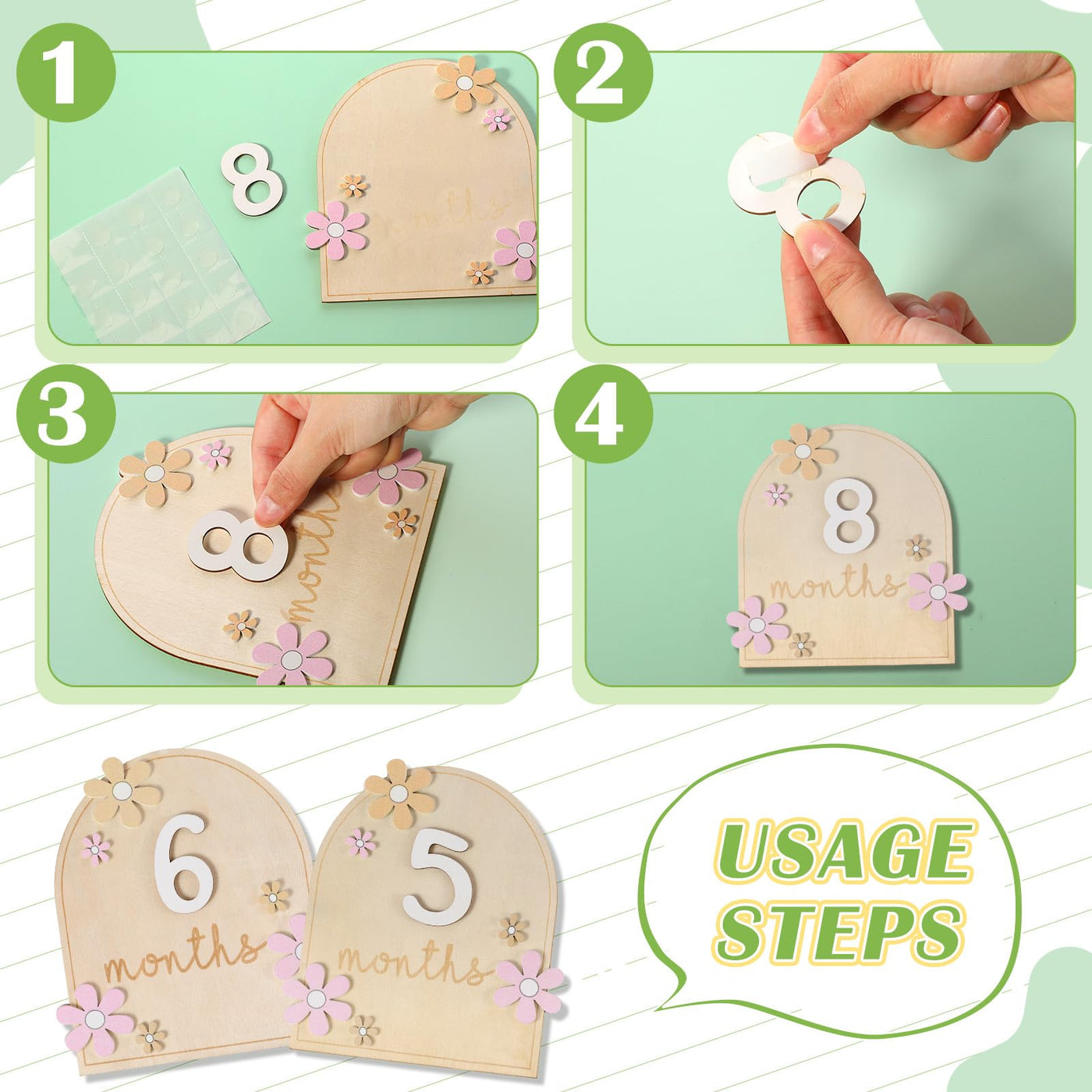 1

8

months

2

3

8

months

4

8

months

6

months

5

months

USAGE STEPS