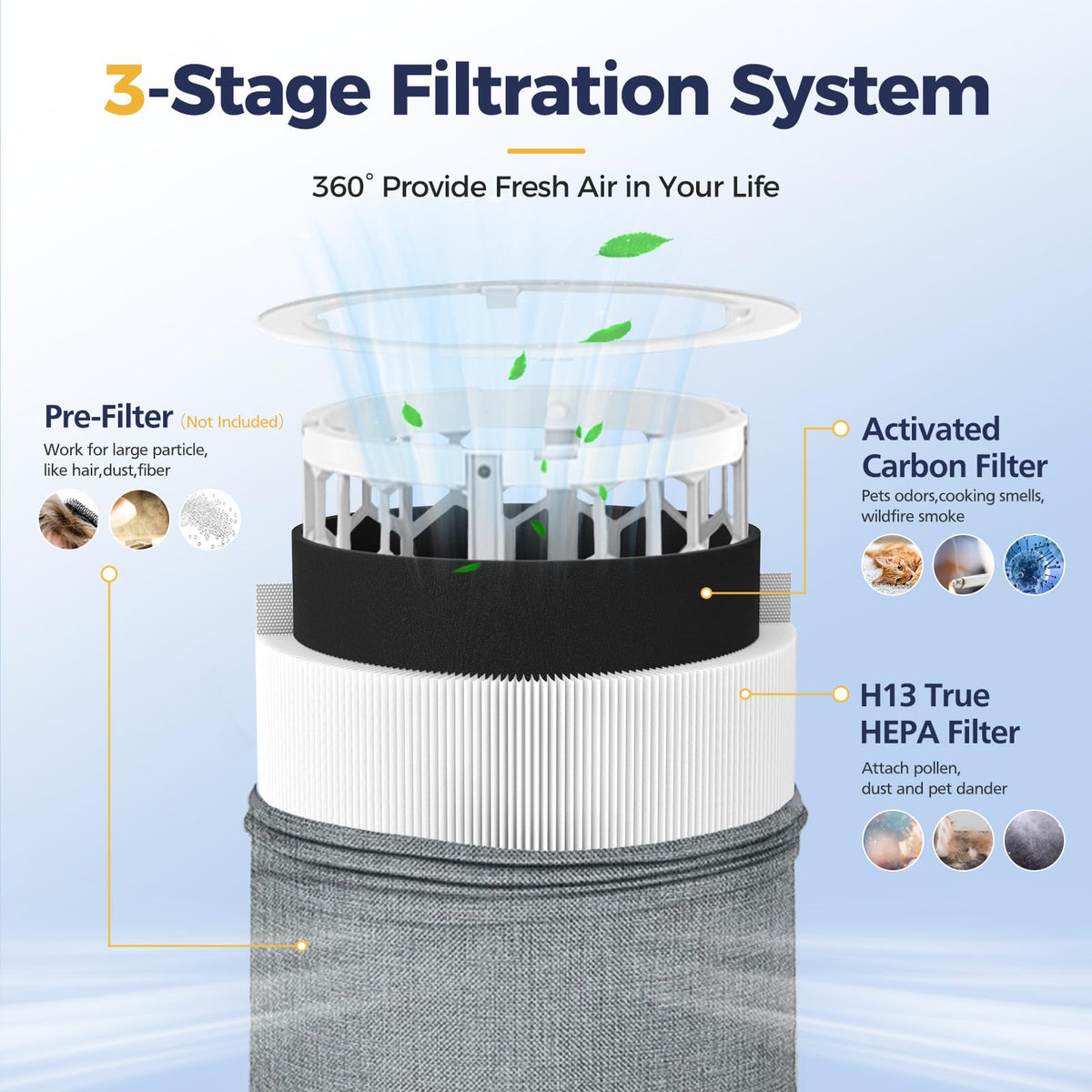 3-Stage Filtration System

360° Provide Fresh Air in Your Life

Pre-Filter (Not Included)

Work for large particle, like hair,dust,fiber

Activated Carbon Filter

Pets odors,cooking smells, wildfire smoke

H13 True HEPA Filter

Attach pollen, dust and pet dander