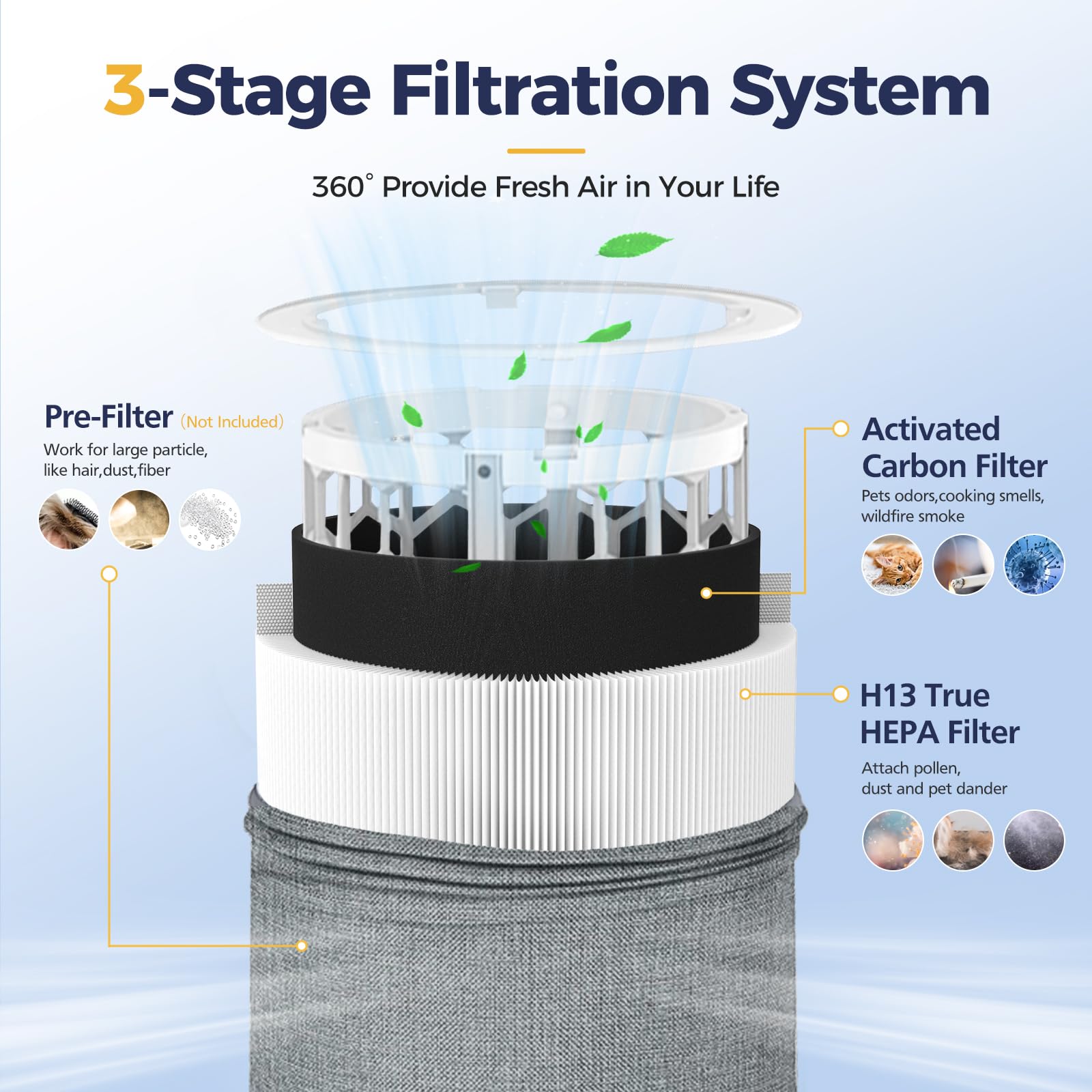 3-Stage Filtration System

360° Provide Fresh Air in Your Life

Pre-Filter (Not Included)
Work for large particle, like hair,dust,fiber

Activated Carbon Filter
Pets odors,cooking smells, wildfire smoke

H13 True HEPA Filter
Attach pollen, dust and pet dander