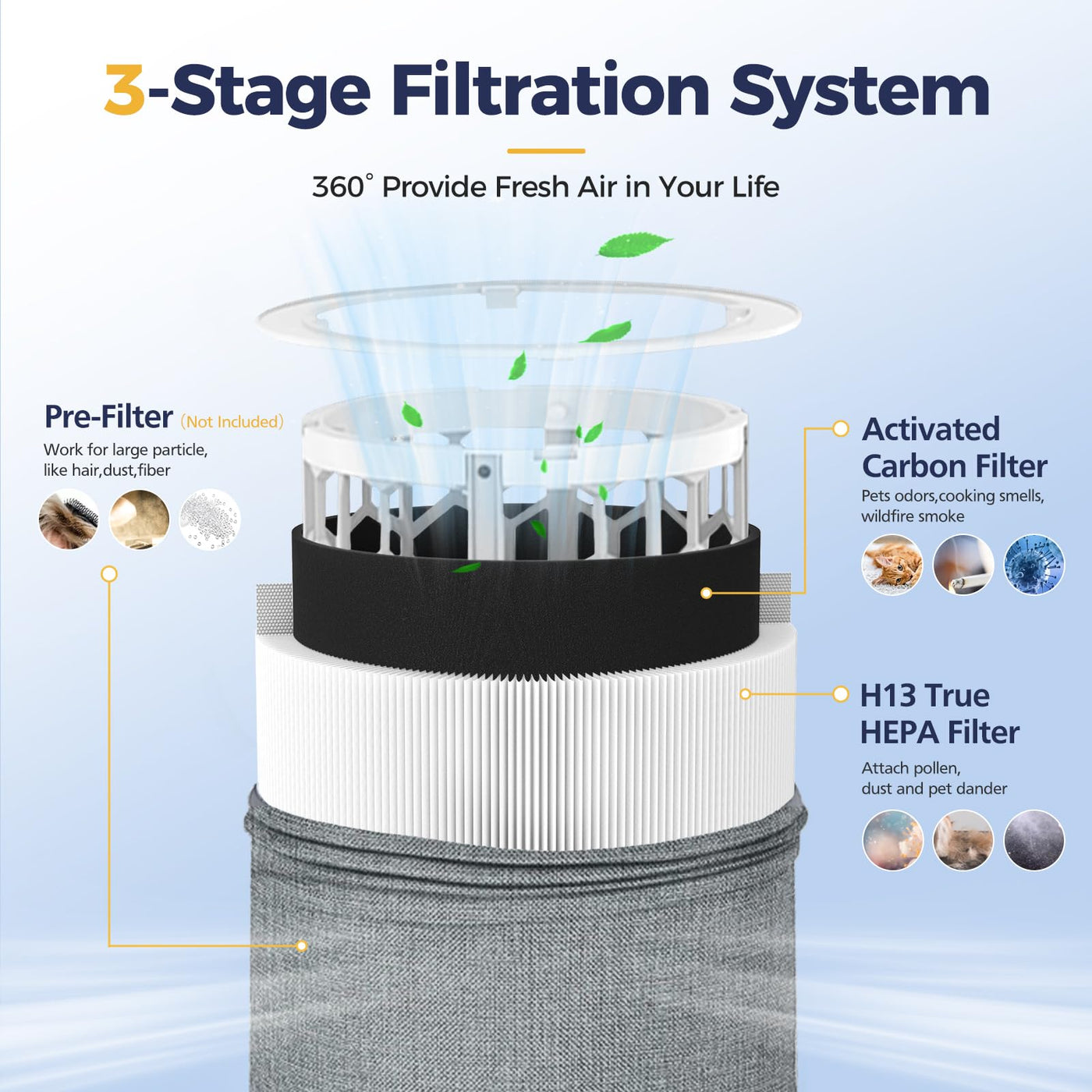 3-Stage Filtration System

360° Provide Fresh Air in Your Life

Pre-Filter (Not Included)
Work for large particle, like hair,dust,fiber

Activated Carbon Filter
Pets odors,cooking smells, wildfire smoke

H13 True HEPA Filter
Attach pollen, dust and pet dander