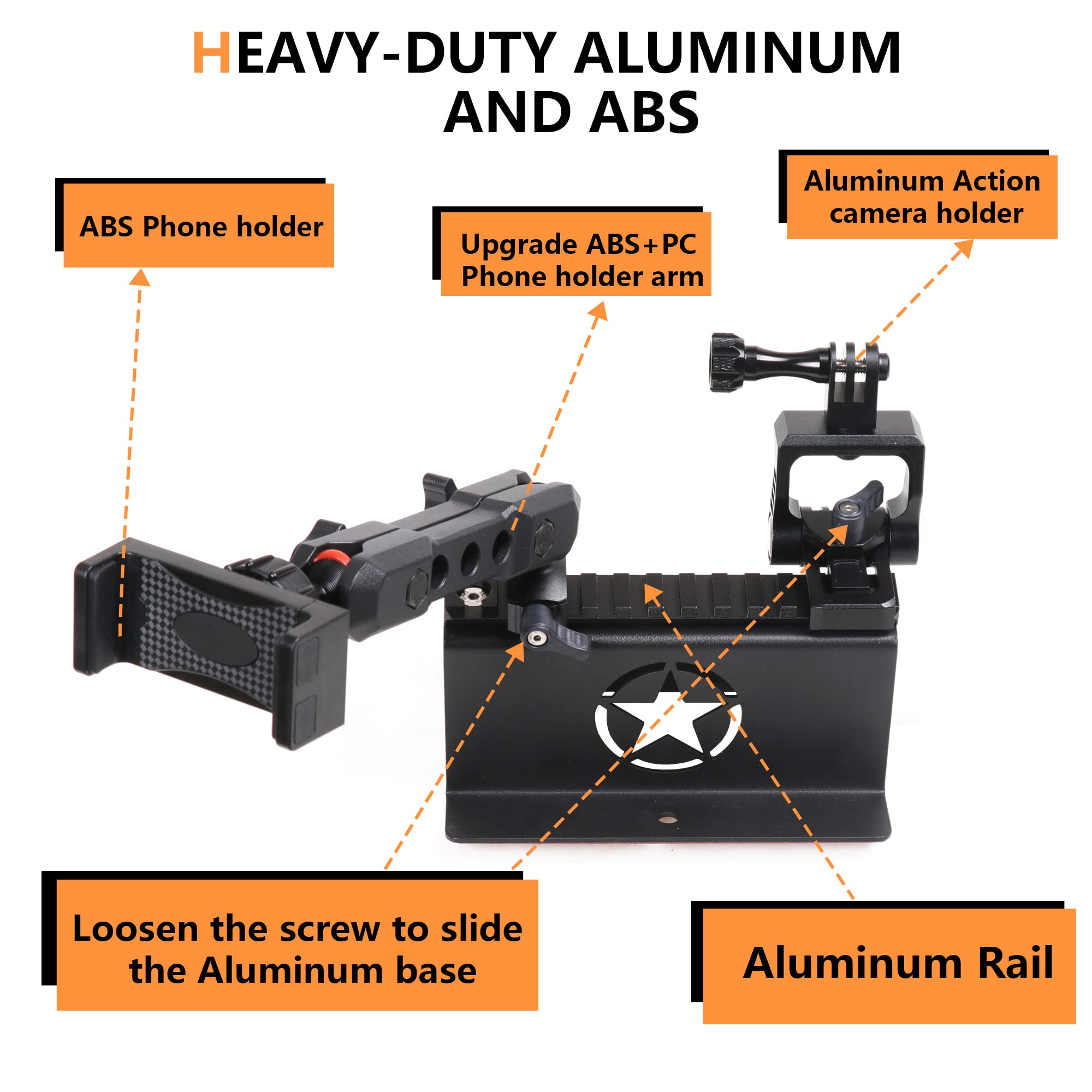 HEAVY-DUTY ALUMINUM AND ABS

ABS Phone holder

Upgrade ABS+PC Phone holder arm

Aluminum Action camera holder

Loosen the screw to slide the Aluminum base

Aluminum Rail