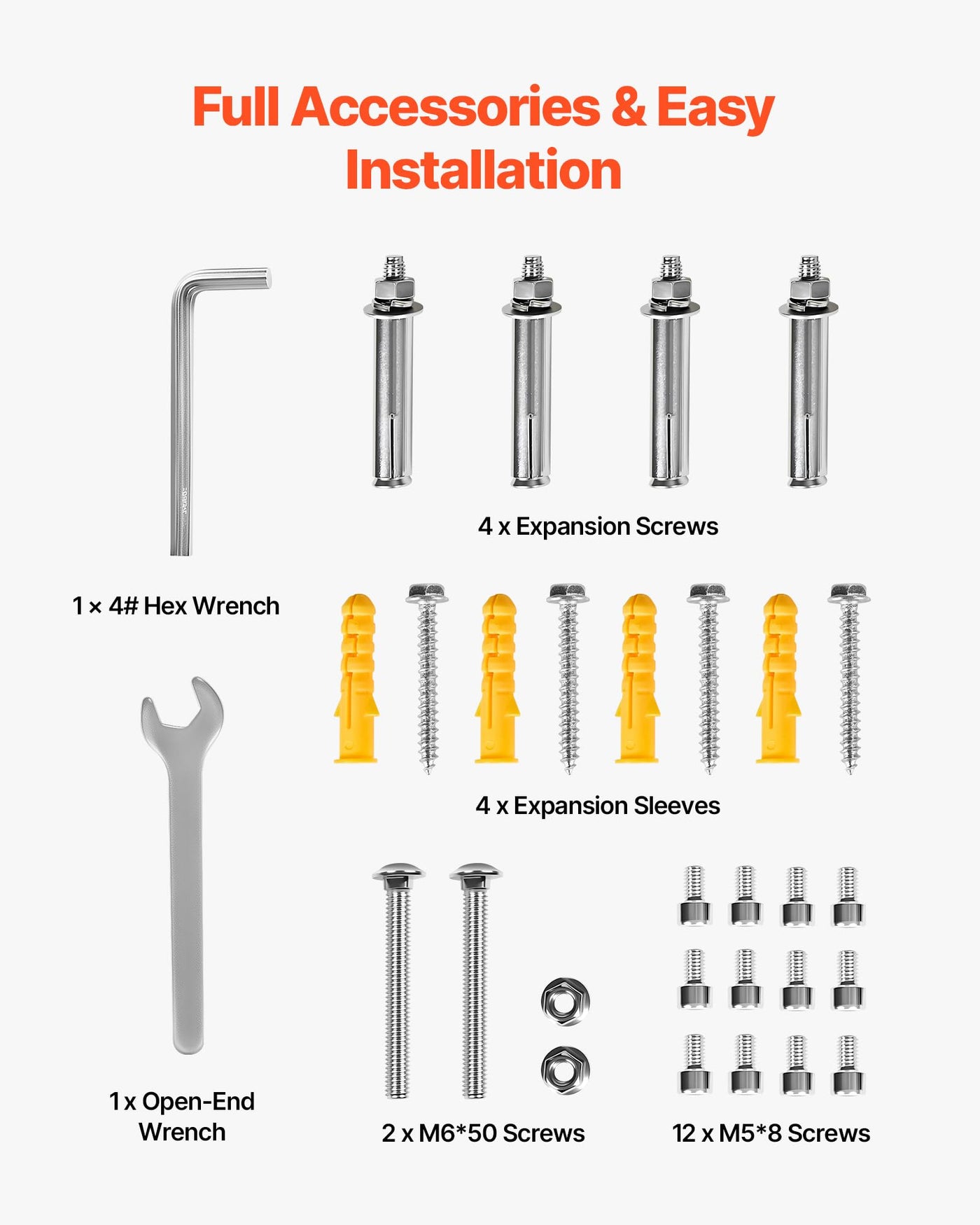 Full Accessories & Easy Installation

4 x Expansion Screws

1 × 4# Hex Wrench

4 x Expansion Sleeves

1 x Open-End Wrench

2 x M6*50 Screws

12 x M5*8 Screws