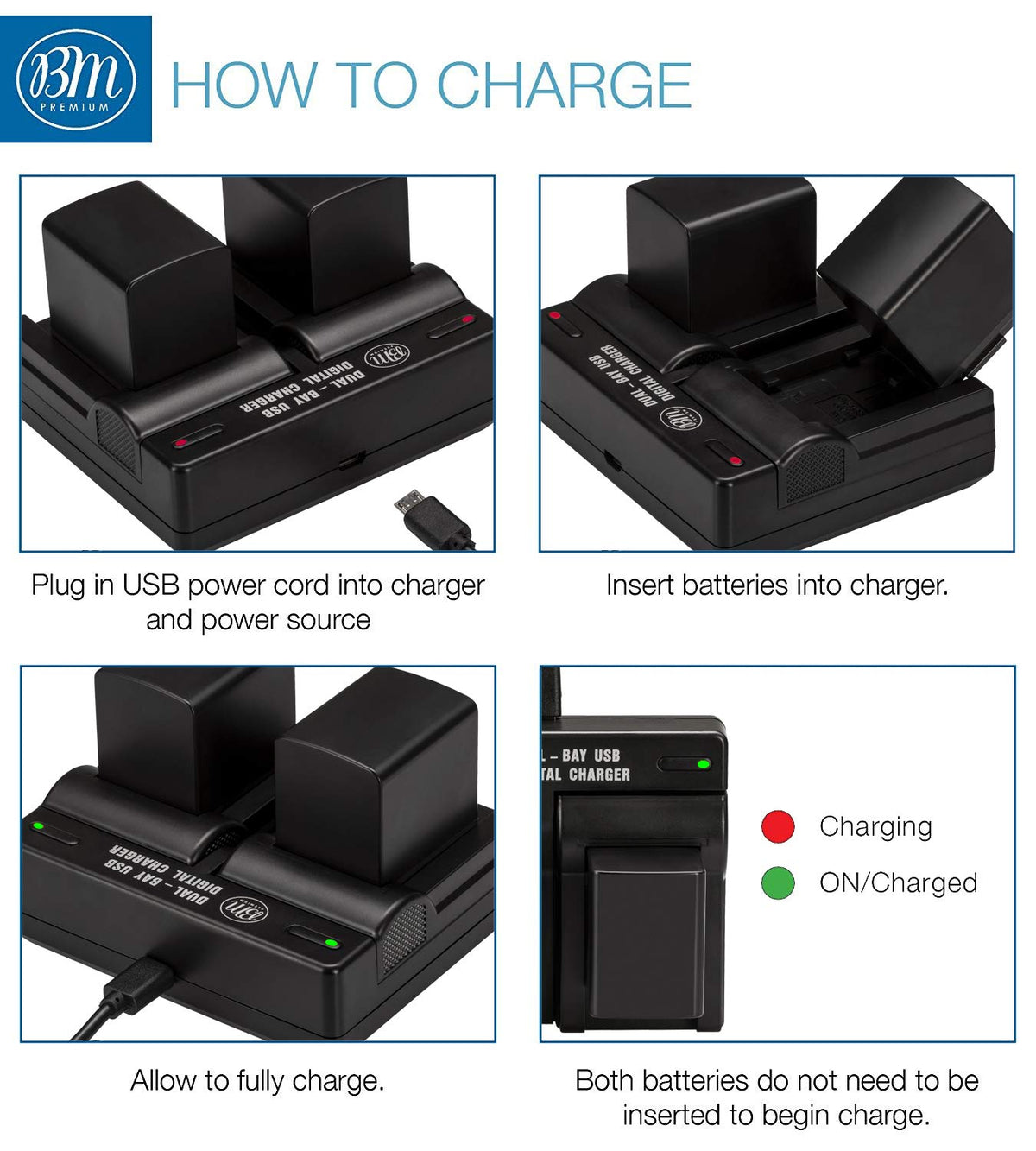 BM PREMIUM

HOW TO CHARGE

DUAL - BAY USB DIGITAL CHARGER

BM

Plug in USB power cord into charger and power source

DUAL - BAY USB DIGITAL CHARGER

BM

Insert batteries into charger.

DUAL - BAY USB DIGITAL CHARGER

BM

Allow to fully charge.

L - BAY USB TAL CHARGER

Charging

ON/Charged

Both batteries do not need to be inserted to begin charge.