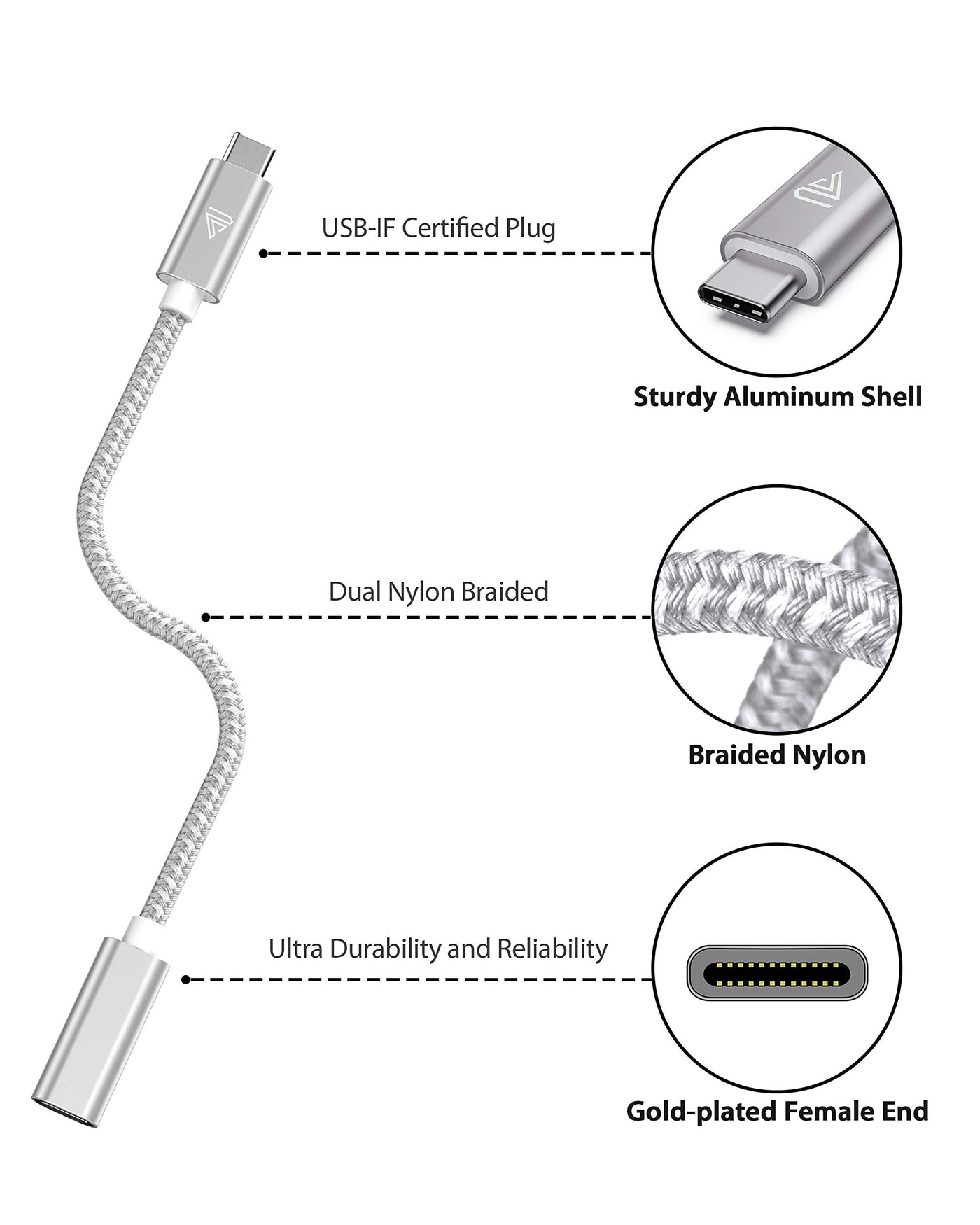 USB-IF Certified Plug

Sturdy Aluminum Shell

Dual Nylon Braided

Braided Nylon

Ultra Durability and Reliability

Gold-plated Female End