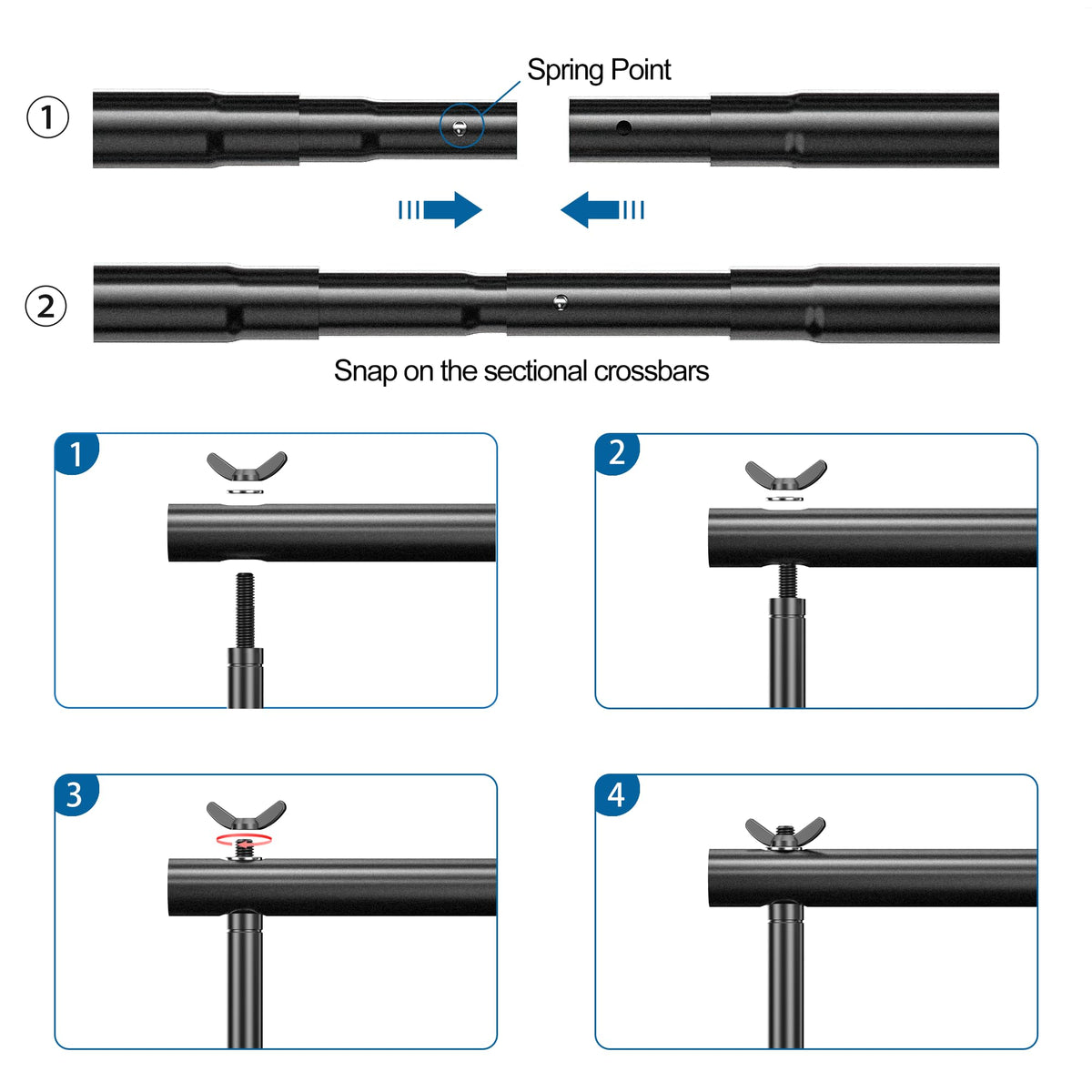 ① Spring Point

②

Snap on the sectional crossbars

1

2

3

4