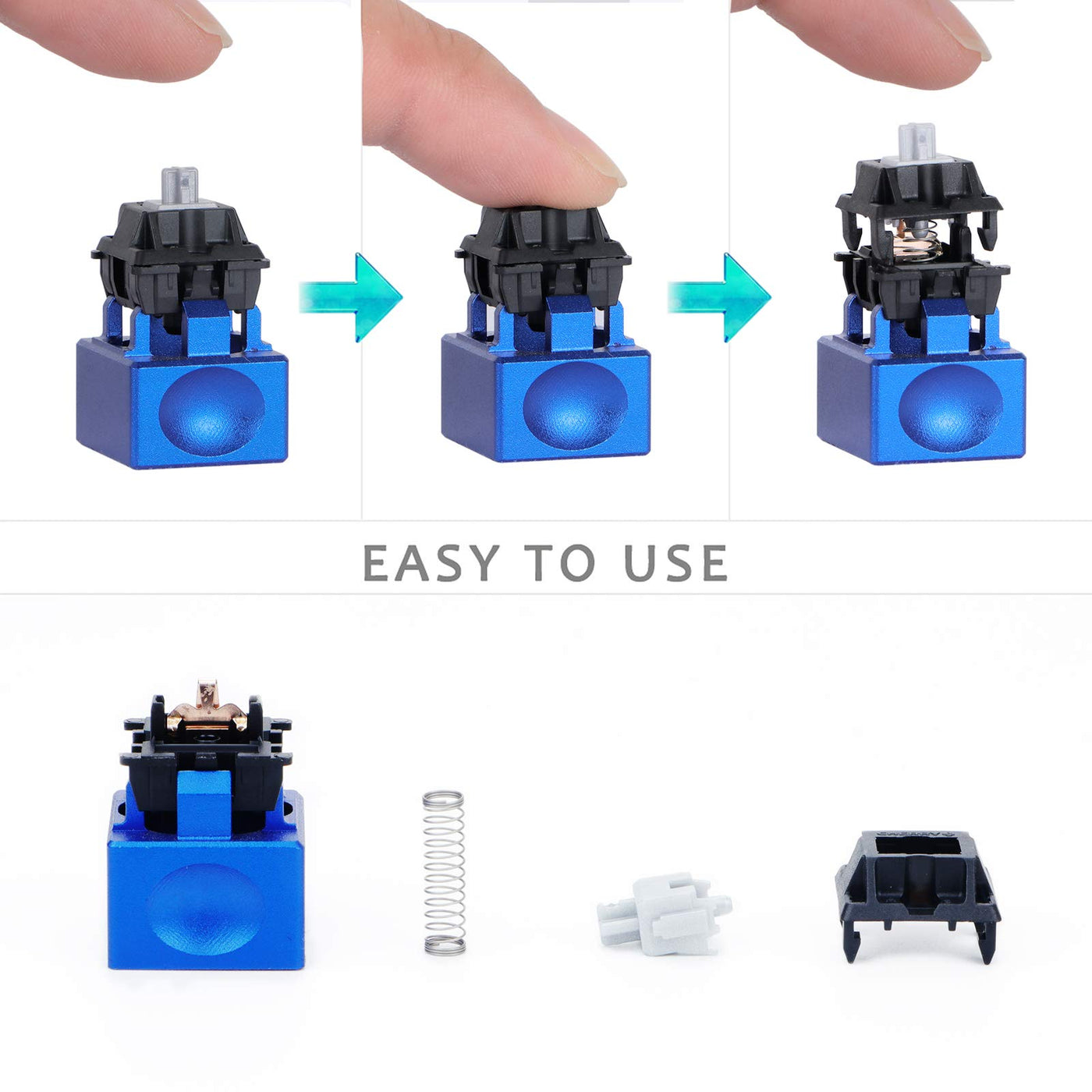 EASY TO USE